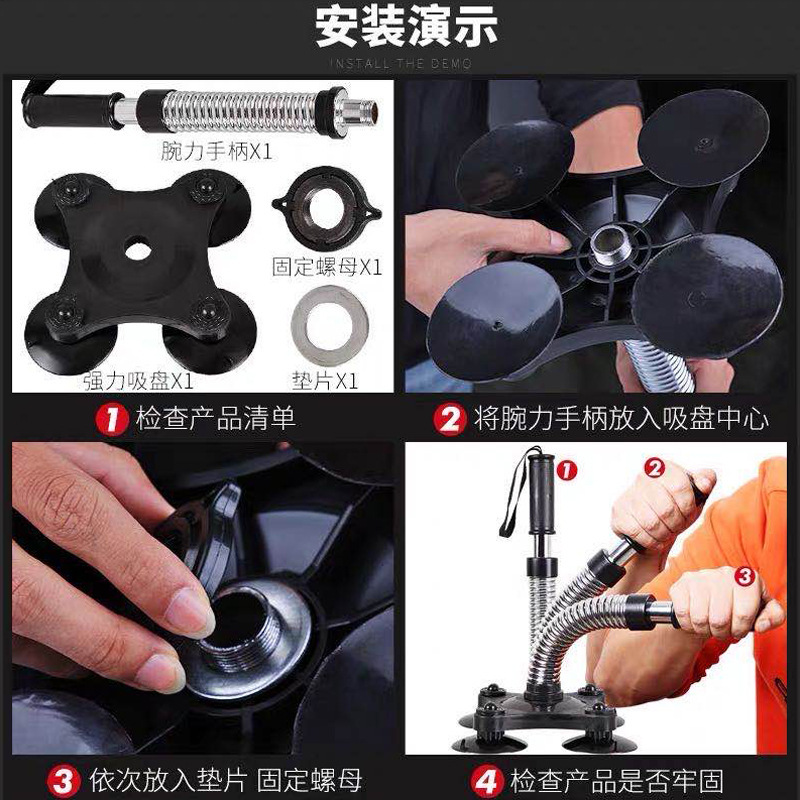 安装演示

INSTALL THE DEMO

腕力手柄X1

固定螺母X1

强力吸盘X1

垫片X1

1 检查产品清单

2 将腕力手柄放入吸盘中心

1

2

3

3 依次放入垫片 固定螺母

4 检查产品是否牢固