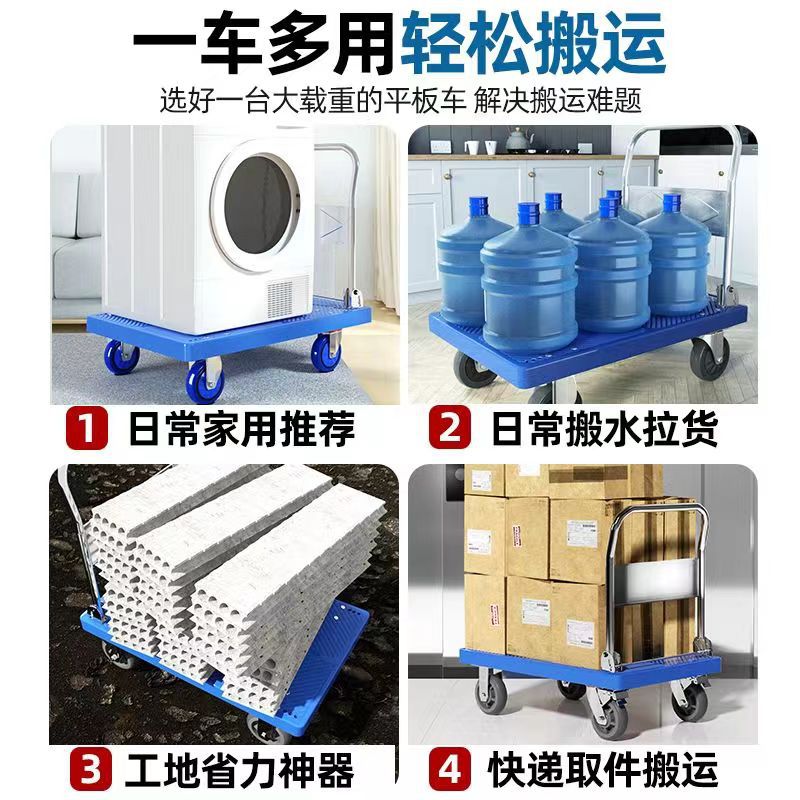 一车多用轻松搬运
选好一台大载重的平板车 解决搬运难题

1 日常家用推荐

2 日常搬水拉货

3 工地省力神器

4 快递取件搬运