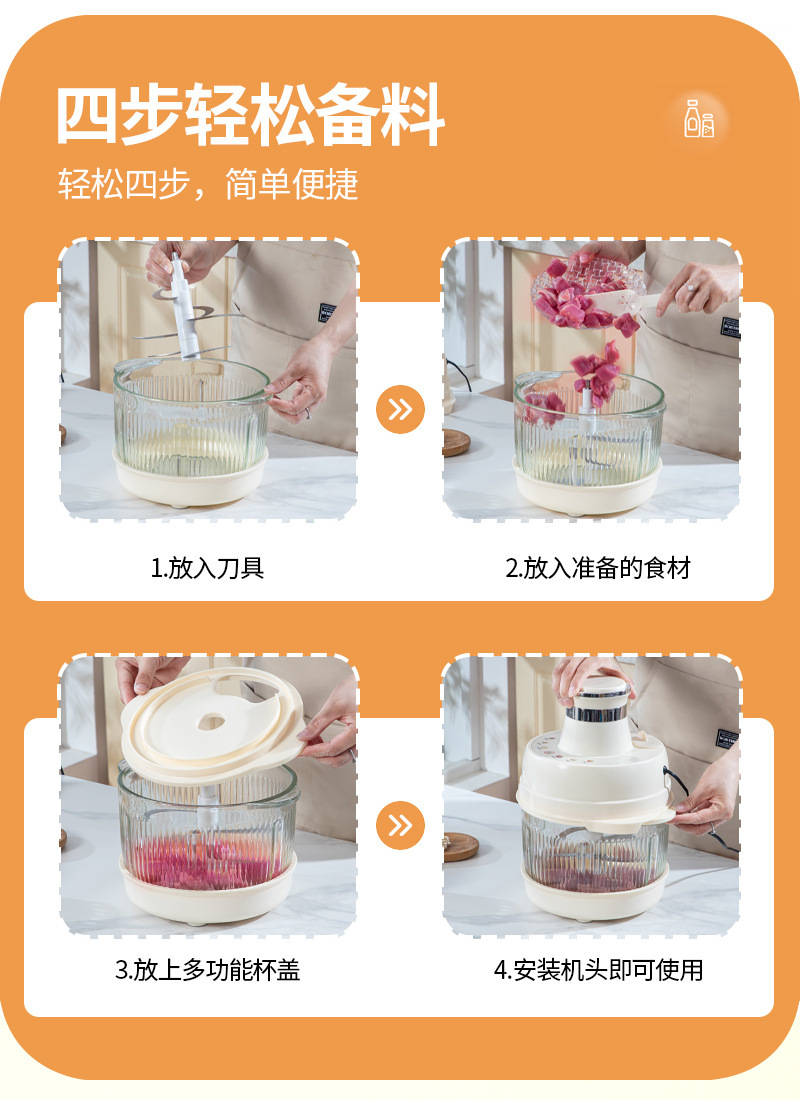 四步轻松备料

轻松四步，简单便捷

1.放入刀具

2.放入准备的食材

3.放上多功能杯盖

4.安装机头即可使用