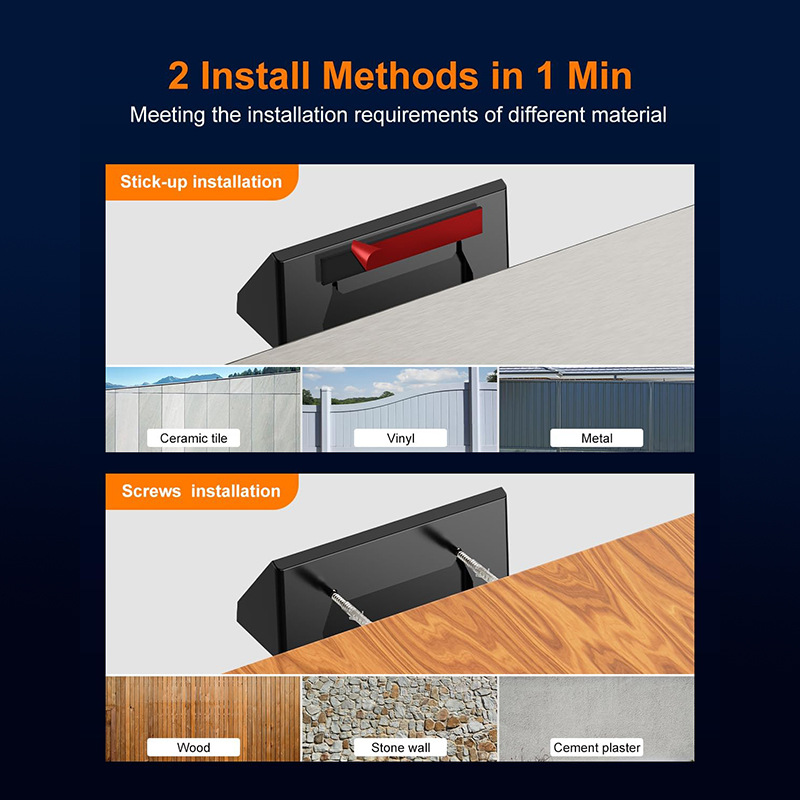 2 Install Methods in 1 Min

Meeting the installation requirements of different material

Stick-up installation

Ceramic tile

Vinyl

Metal

Screws installation

Wood

Stone wall

Cement plaster