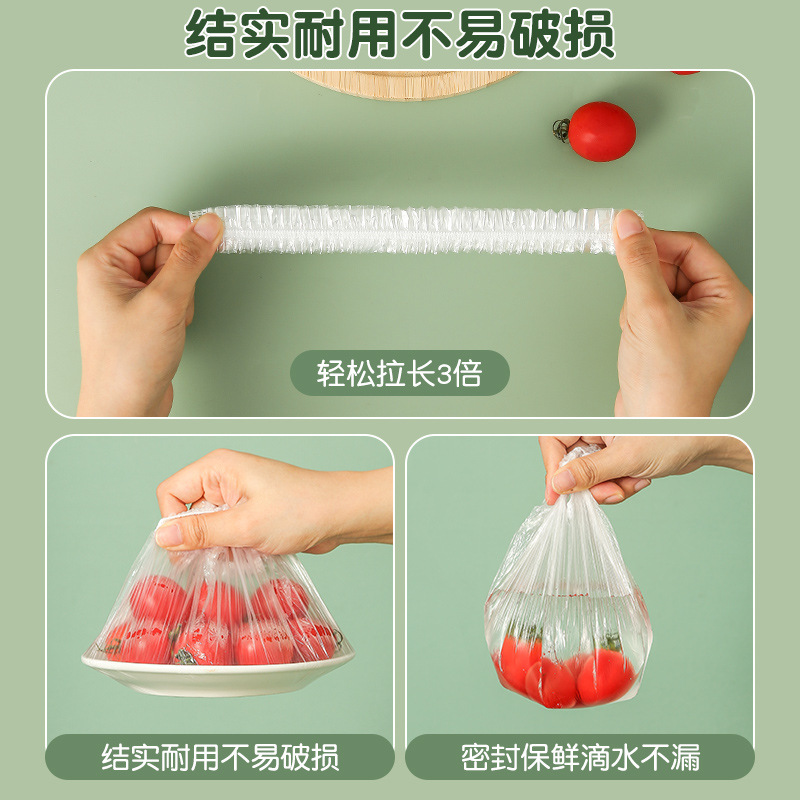 结实耐用不易破损

轻松拉长3倍

结实耐用不易破损

密封保鲜滴水不漏