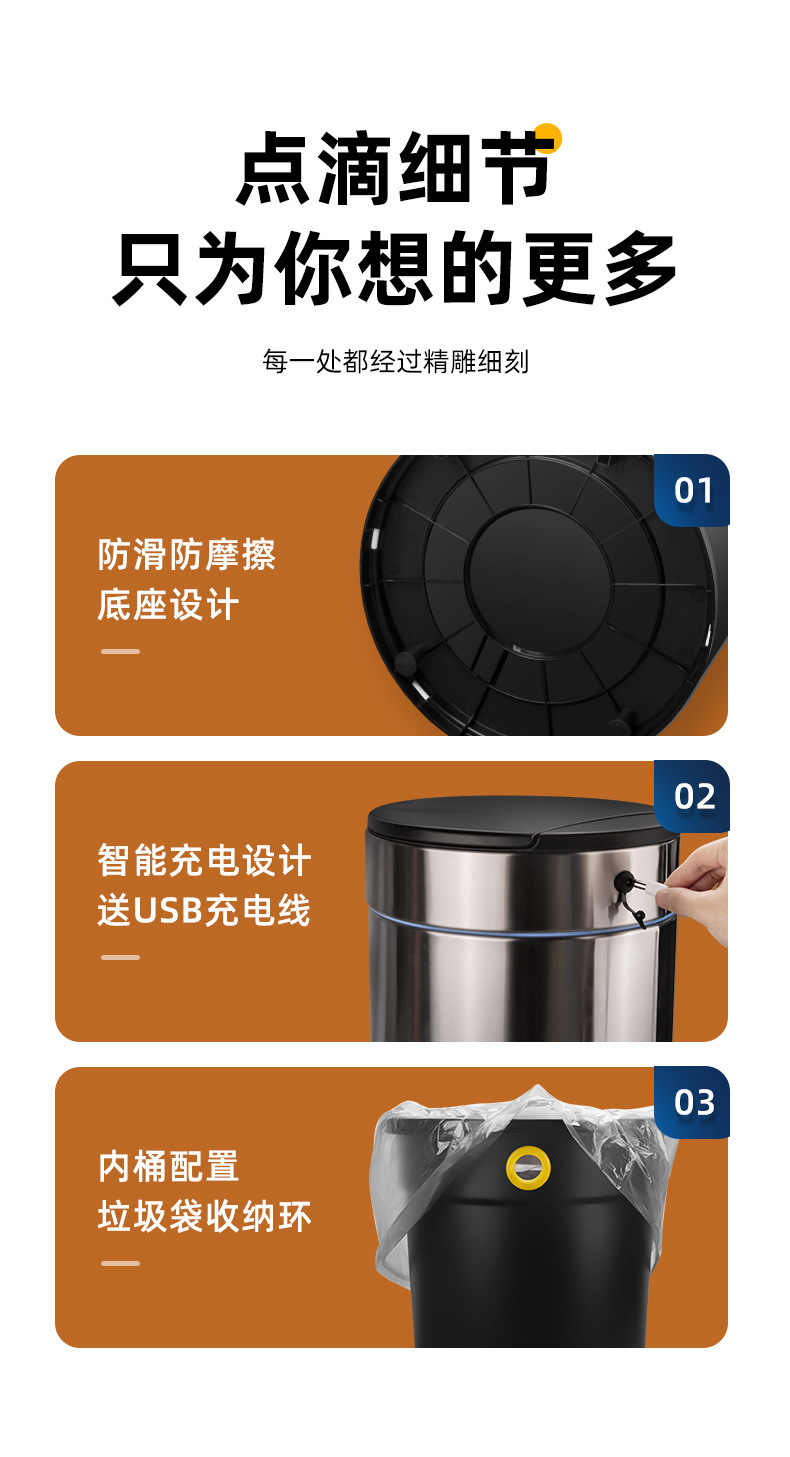 点滴细节
只为你想的更多

每一处都经过精雕细刻

01

防滑防摩擦
底座设计

02

智能充电设计
送USB充电线

03

内桶配置
垃圾袋收纳环