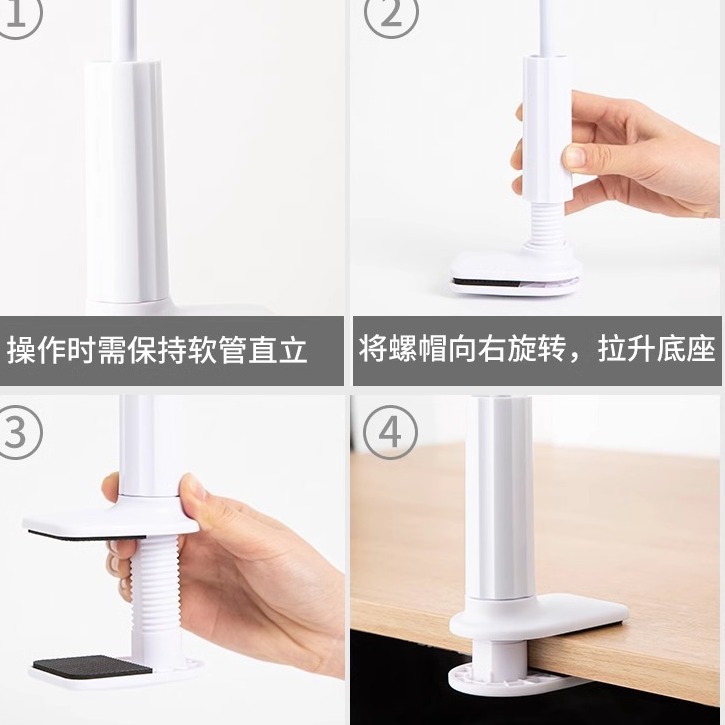 ①

操作时需保持软管直立

②

将螺帽向右旋转，拉升底座

③

④