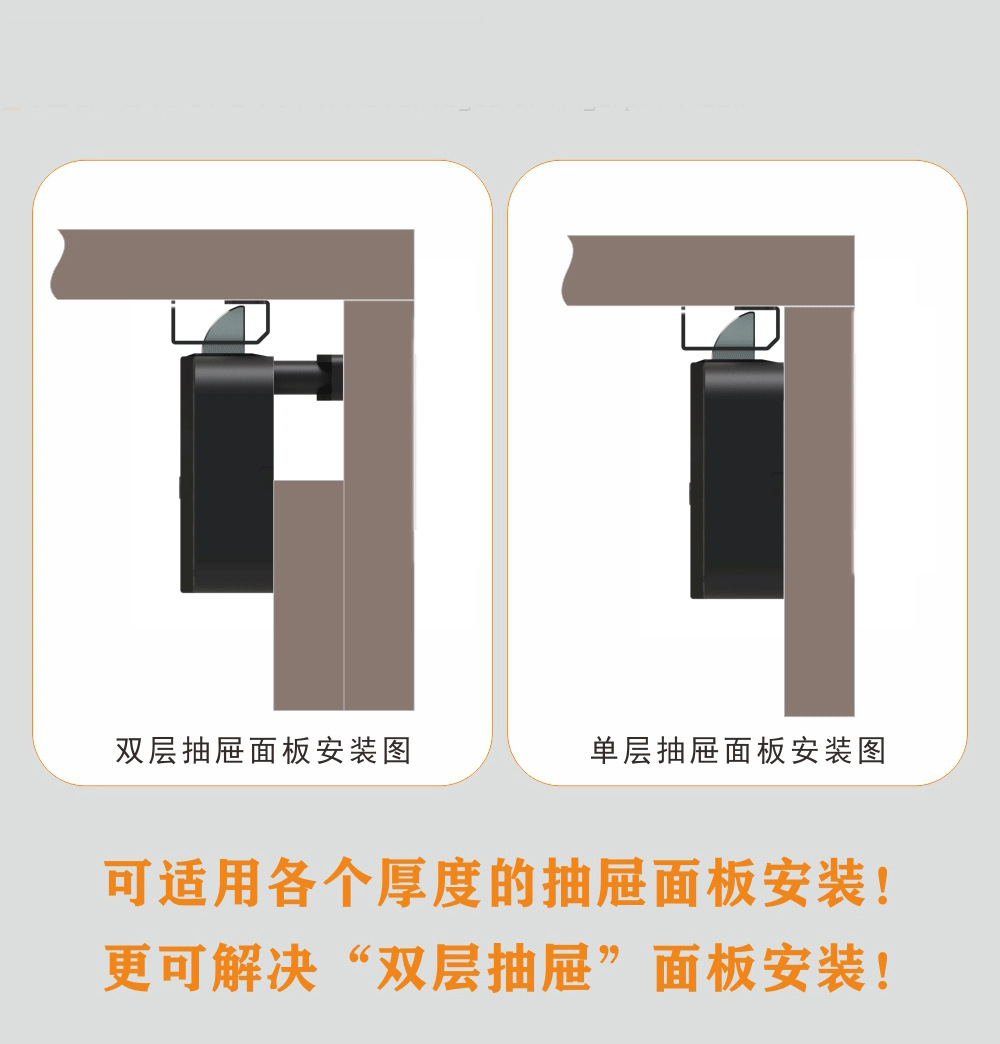 双层抽屉面板安装图

单层抽屉面板安装图

可适用各个厚度的抽屉面板安装！

更可解决“双层抽屉”面板安装！