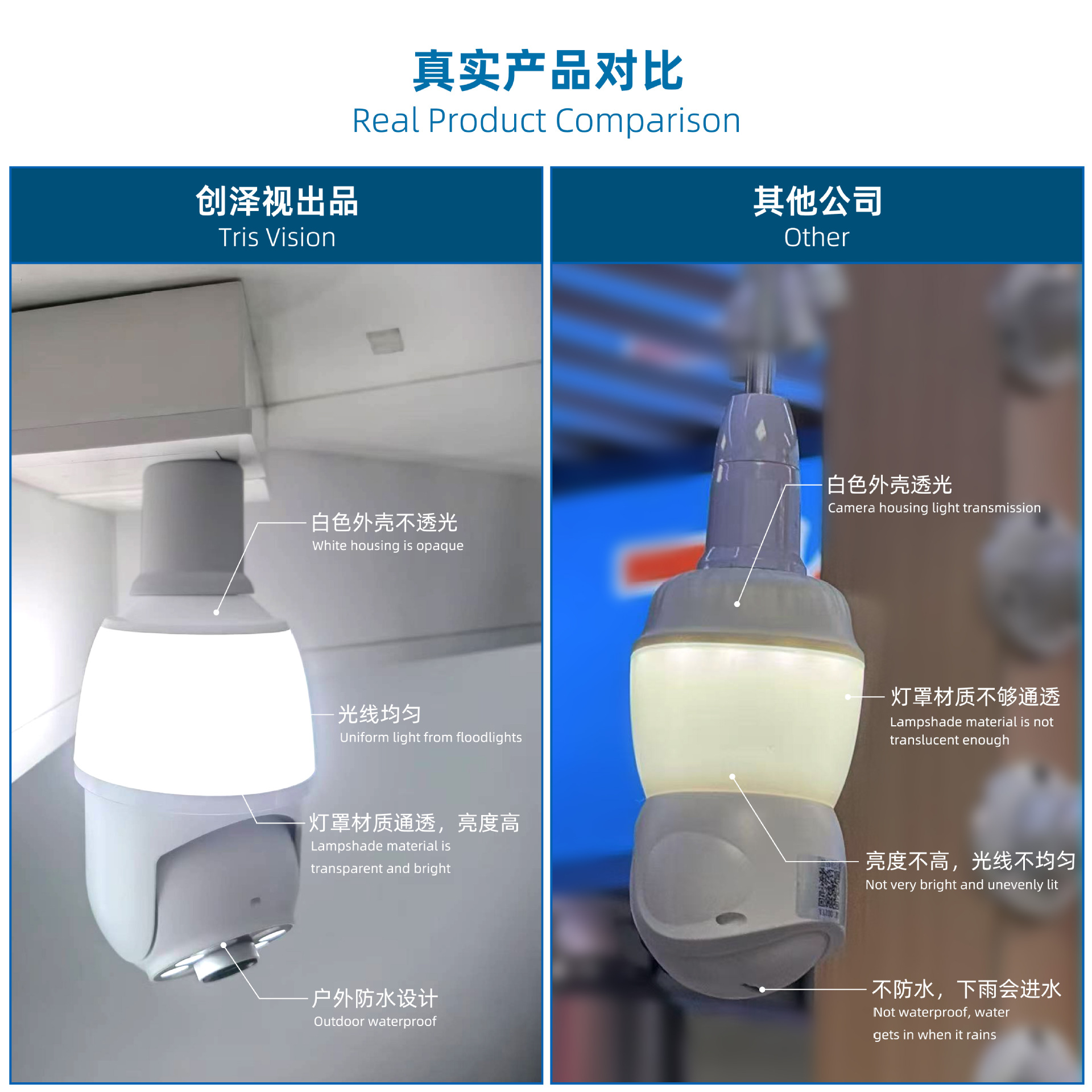 真实产品对比
Real Product Comparison

创泽视出品
Tris Vision

白色外壳不透光
White housing is opaque

光线均匀
Uniform light from floodlights

灯罩材质通透，亮度高
Lampshade material is transparent and bright

户外防水设计
Outdoor waterproof

其他公司
Other

白色外壳透光
Camera housing light transmission

灯罩材质不够通透
Lampshade material is not translucent enough

亮度不高，光线不均匀
Not very bright and unevenly lit

不防水，下雨会进水
Not waterproof, water gets in when it rains