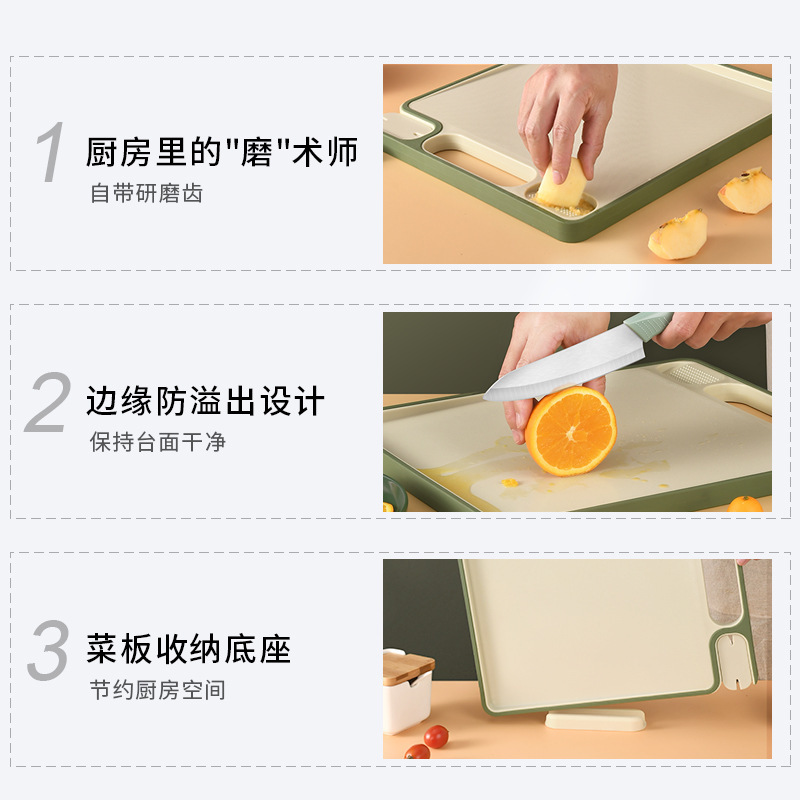 1
厨房里的"磨"术师
自带研磨齿

2
边缘防溢出设计
保持台面干净

3
菜板收纳底座
节约厨房空间