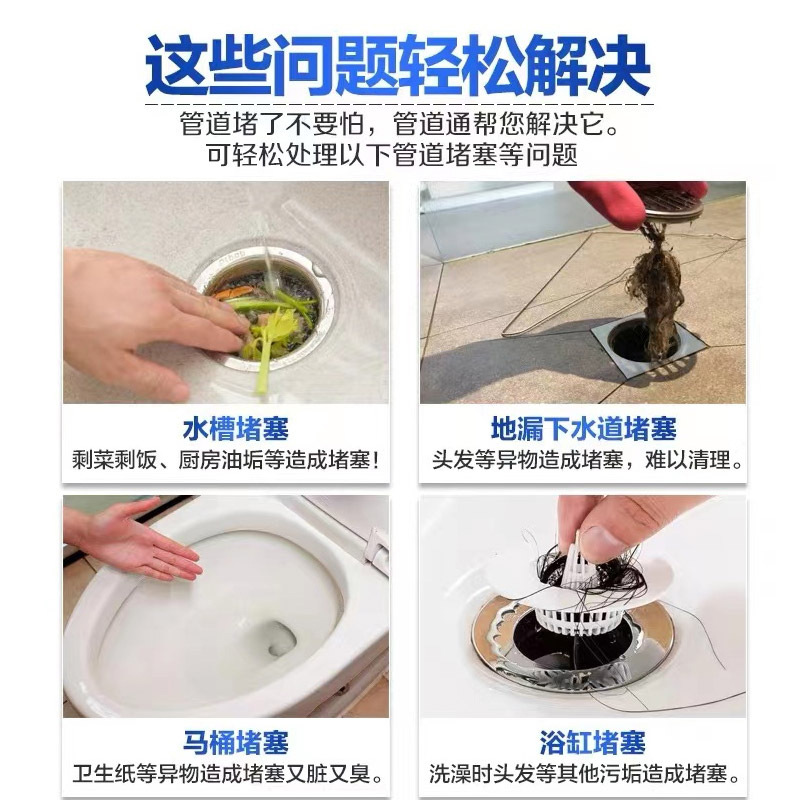 这些问题轻松解决

管道堵了不要怕，管道通帮您解决它。
可轻松处理以下管道堵塞等问题

水槽堵塞
剩菜剩饭、厨房油垢等造成堵塞！

地漏下水道堵塞
头发等异物造成堵塞，难以清理。

马桶堵塞
卫生纸等异物造成堵塞又脏又臭。

浴缸堵塞
洗澡时头发等其他污垢造成堵塞。