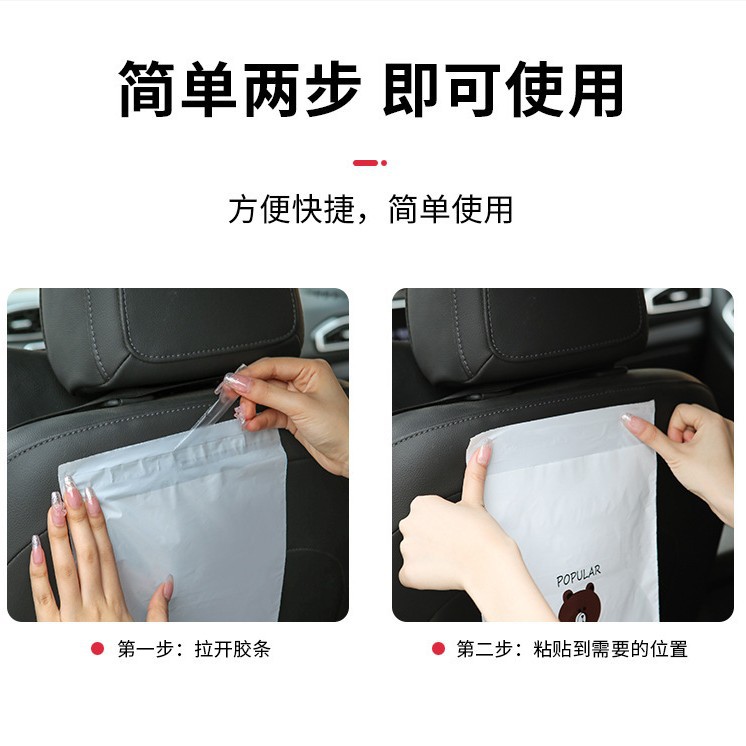 简单两步 即可使用

方便快捷，简单使用

POPULAR

第一步：拉开胶条

第二步：粘贴到需要的位置