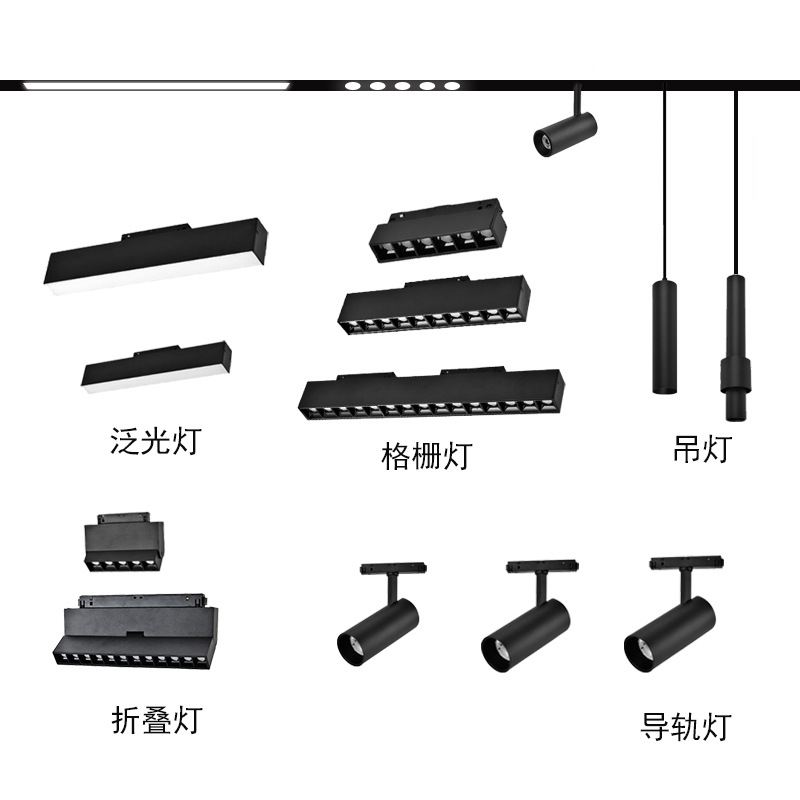 泛光灯

格栅灯

吊灯

折叠灯

导轨灯