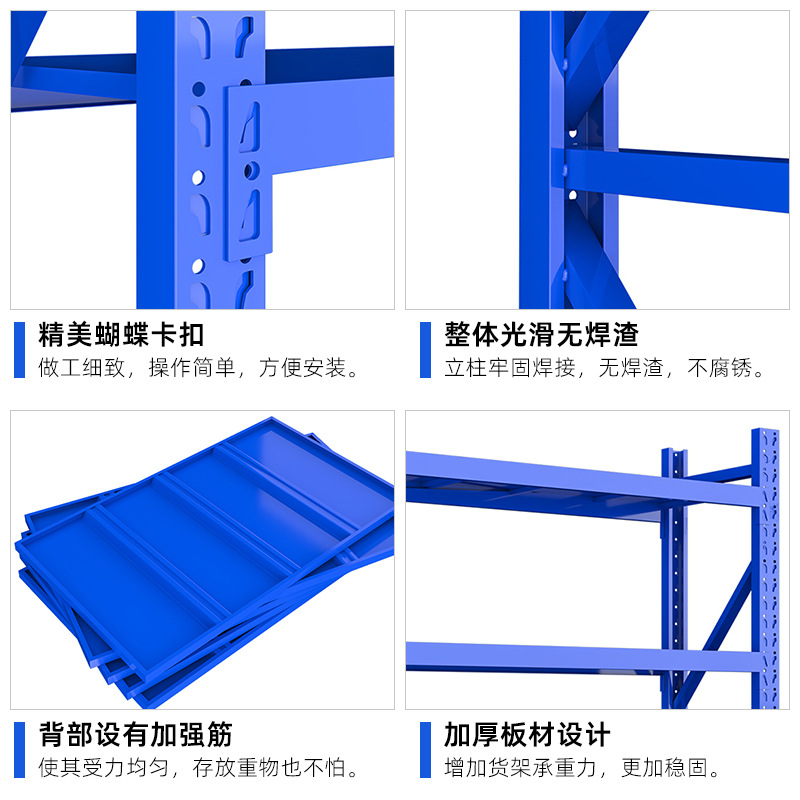 精美蝴蝶卡扣
做工细致，操作简单，方便安装。

整体光滑无焊渣
立柱牢固焊接，无焊渣，不腐锈。

背部设有加强筋
使其受力均匀，存放重物也不怕。

加厚板材设计
增加货架承重力，更加稳固。