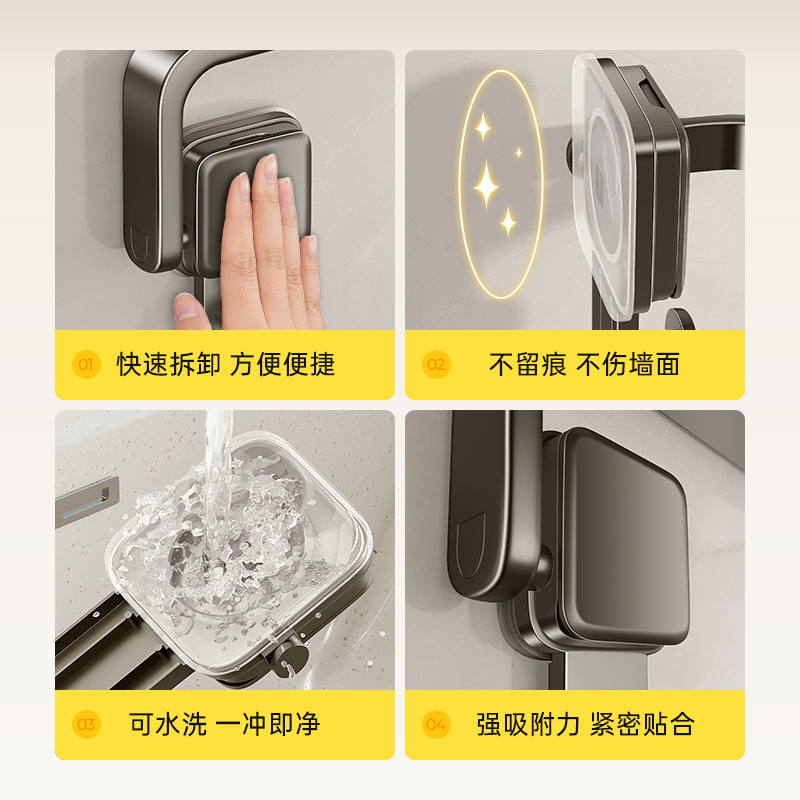 01 快速拆卸 方便便捷

02 不留痕 不伤墙面

03 可水洗 一冲即净

04 强吸附力 紧密贴合