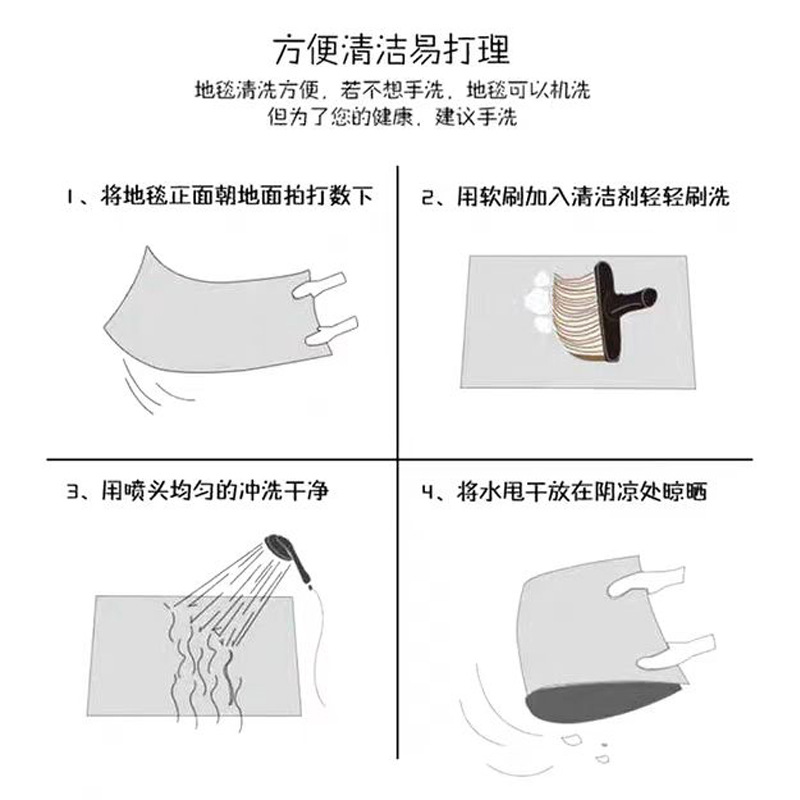 方便清洁易打理

地毯清洗方便，若不想手洗，地毯可以机洗
但为了您的健康，建议手洗

1、将地毯正面朝地面拍打数下

2、用软刷加入清洁剂轻轻刷洗

3、用喷头均匀的冲洗干净

4、将水甩干放在阴凉处晾晒