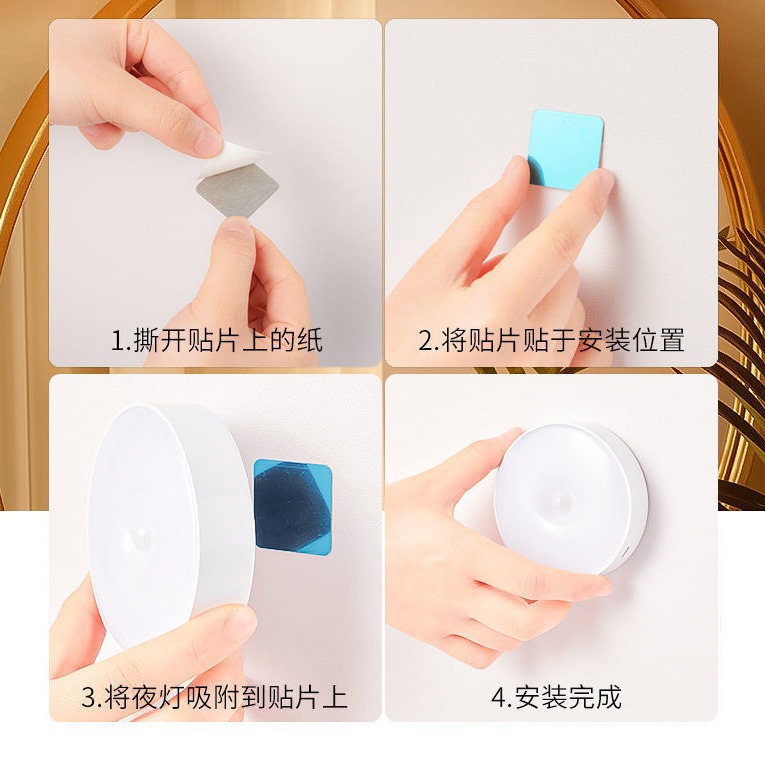 1.撕开贴片上的纸

2.将贴片贴于安装位置

3.将夜灯吸附到贴片上

4.安装完成