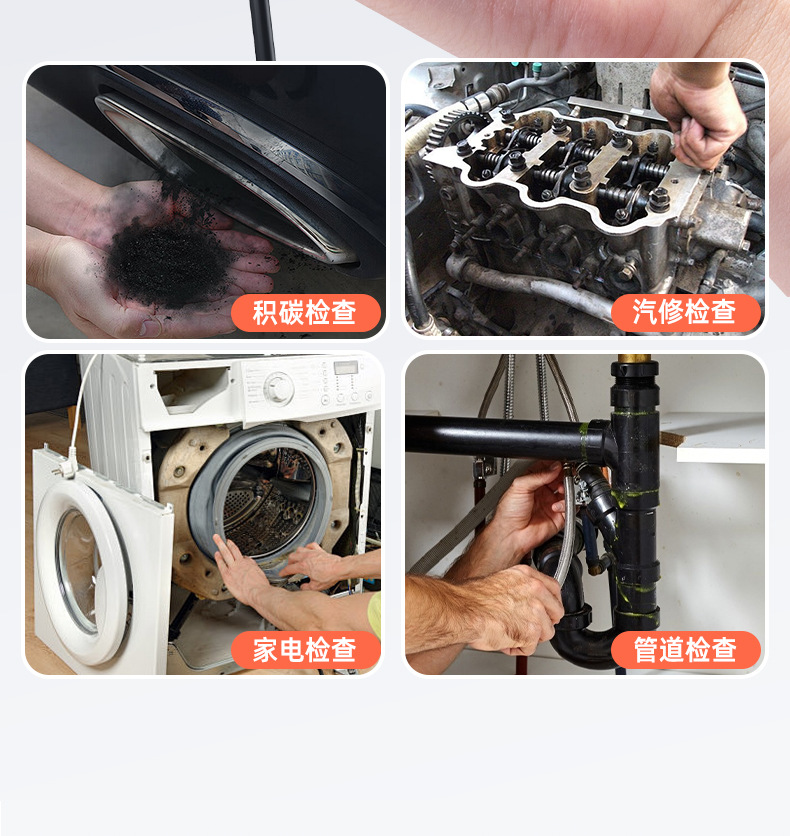 积碳检查

汽修检查

家电检查

管道检查