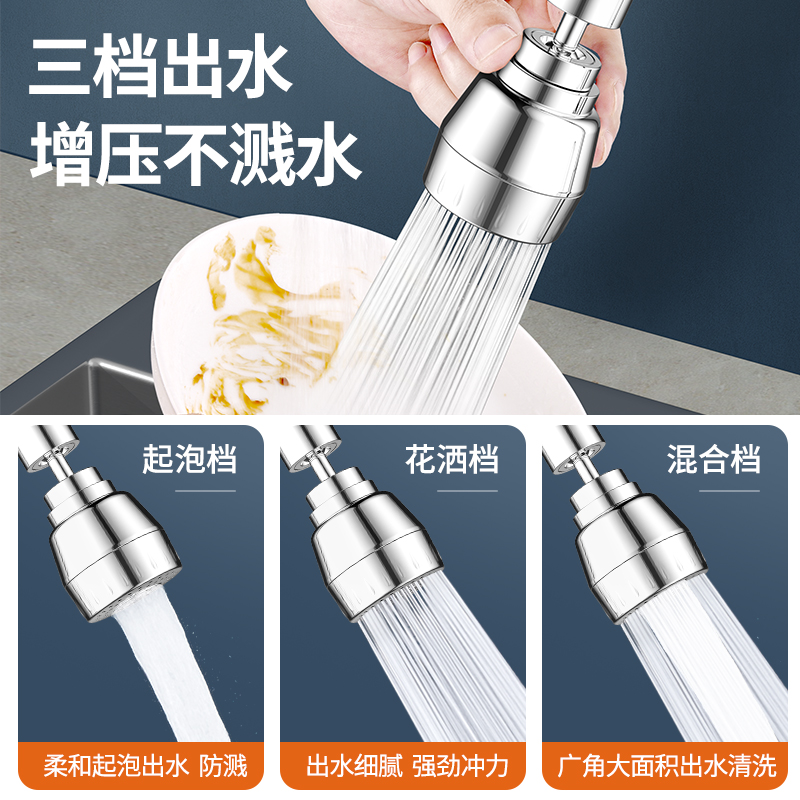 三档出水
增压不溅水

起泡档

柔和起泡出水 防溅

花洒档

出水细腻 强劲冲力

混合档

广角大面积出水清洗