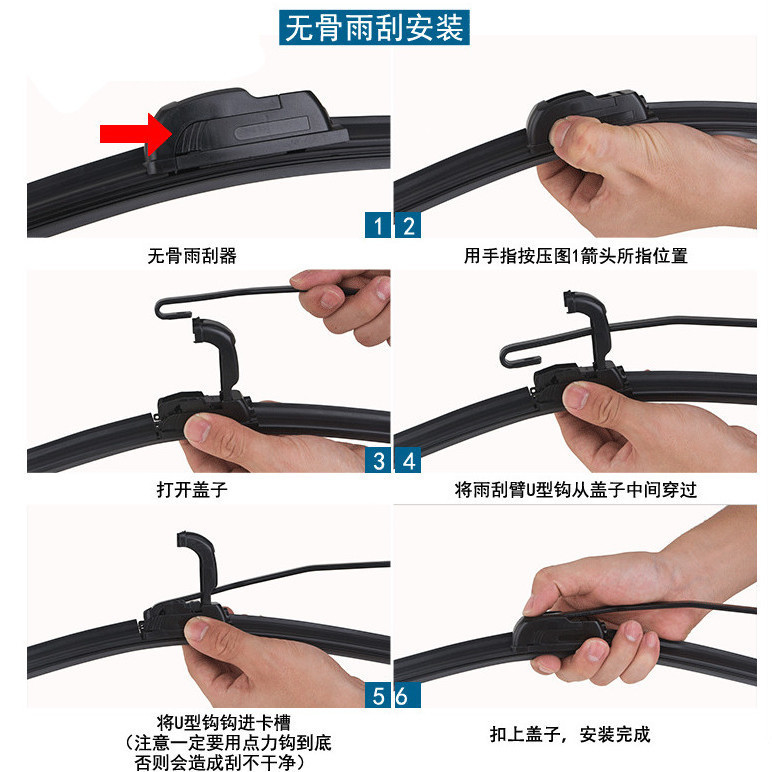 无骨雨刮安装

1

无骨雨刮器

2

用手指按压图1箭头所指位置

3

打开盖子

4

将雨刮臂U型钩从盖子中间穿过

5

将U型钩钩进卡槽
（注意一定要用点力钩到底
否则会造成刮不干净）

6

扣上盖子，安装完成