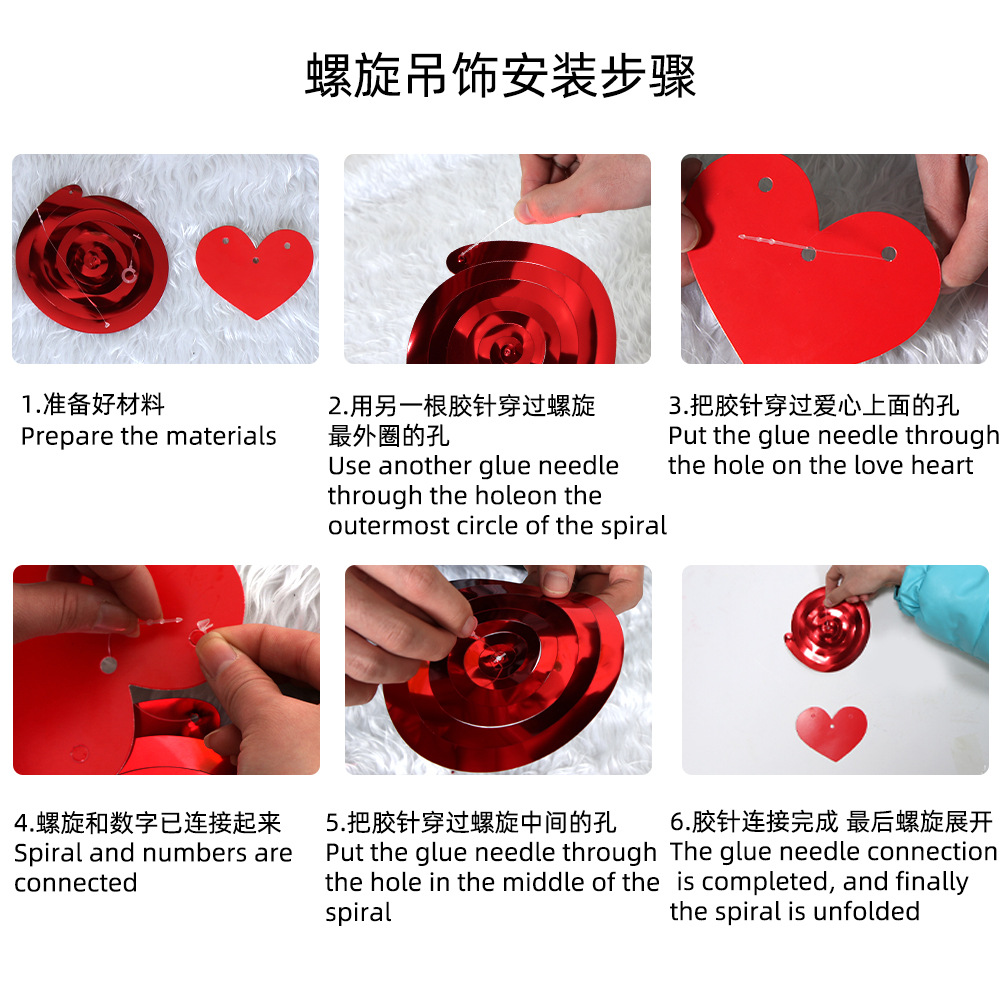 螺旋吊饰安装步骤

1.准备好材料
Prepare the materials

2.用另一根胶针穿过螺旋最外圈的孔
Use another glue needle through the holeon the outermost circle of the spiral

3.把胶针穿过爱心上面的孔
Put the glue needle through the hole on the love heart

4.螺旋和数字已连接起来
Spiral and numbers are connected

5.把胶针穿过螺旋中间的孔
Put the glue needle through the hole in the middle of the spiral

6.胶针连接完成 最后螺旋展开
The glue needle connection is completed, and finally the spiral is unfolded