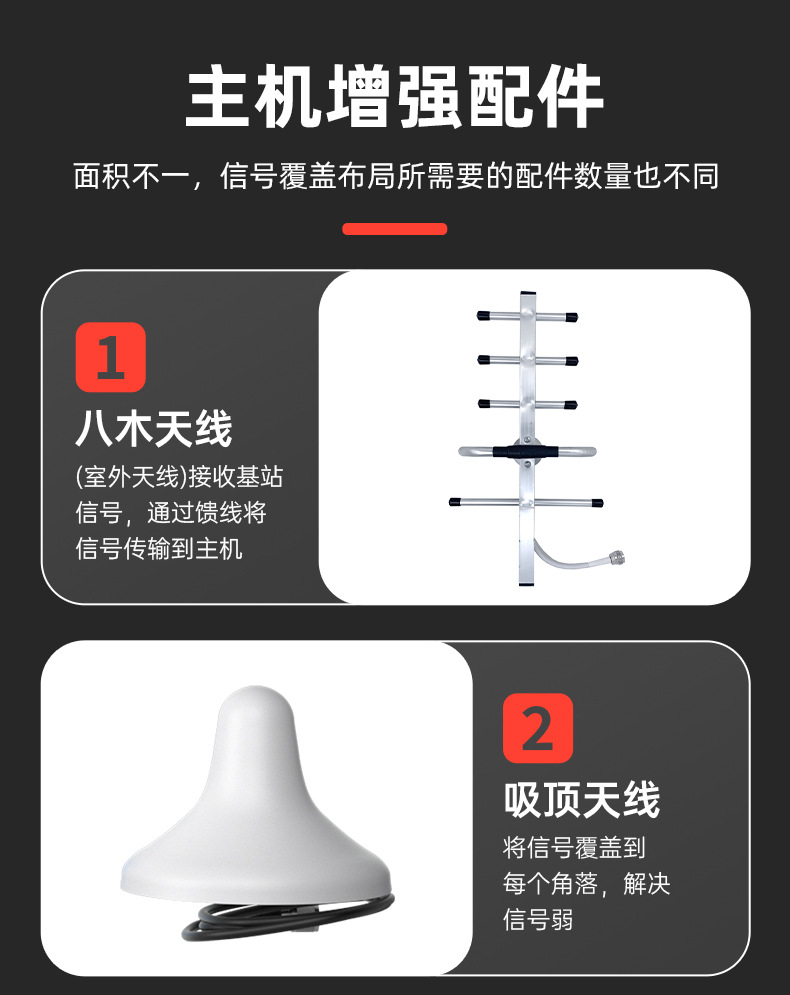 主机增强配件

面积不一，信号覆盖布局所需要的配件数量也不同

1

八木天线

(室外天线)接收基站信号，通过馈线将信号传输到主机

2

吸顶天线

将信号覆盖到每个角落，解决信号弱