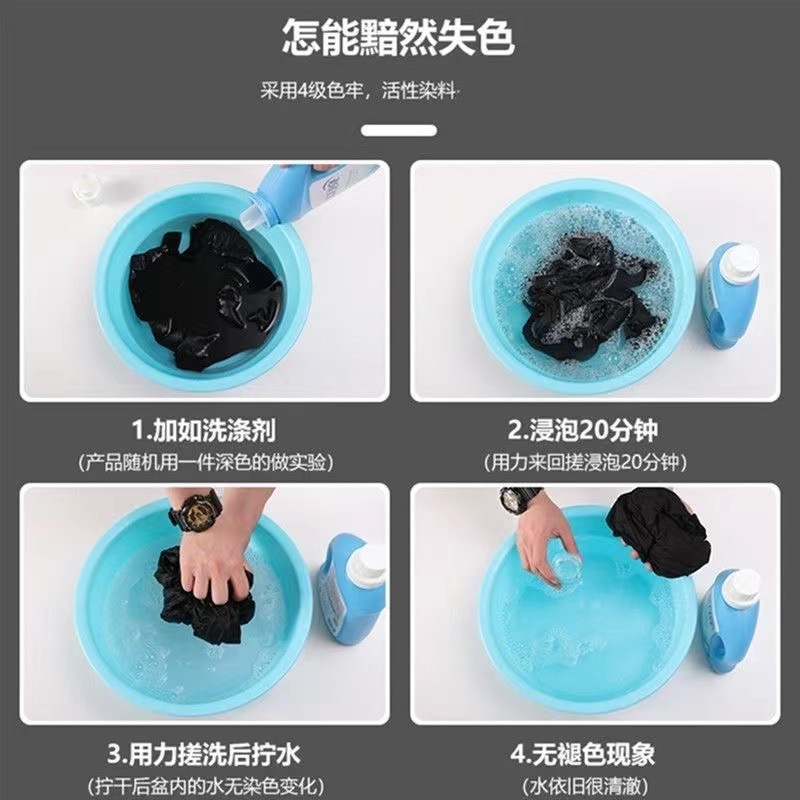 怎能黯然失色

采用4级色牢，活性染料

1.加如洗涤剂
（产品随机用一件深色的做实验）

2.浸泡20分钟
（用力来回搓浸泡20分钟）

3.用力搓洗后拧水
（拧干后盆内的水无染色变化）

4.无褪色现象
（水依旧很清澈）