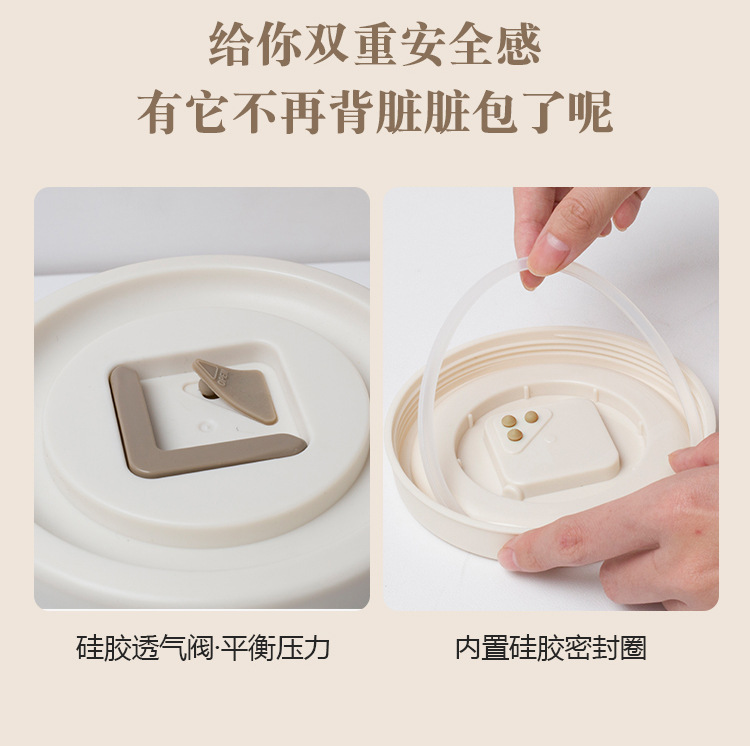 给你双重安全感
有它不再背脏脏包了呢

硅胶透气阀·平衡压力

内置硅胶密封圈