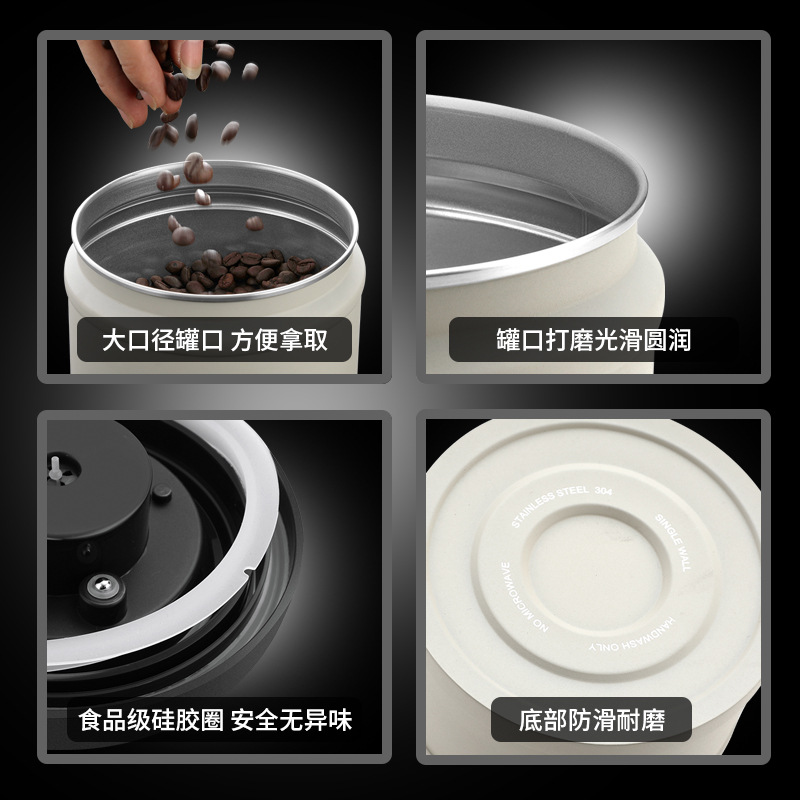 大口径罐口 方便拿取

罐口打磨光滑圆润

食品级硅胶圈 安全无异味

STAINLESS STEEL 304
SINGLE WALL
HANDWASH ONLY
NO MICROWAVE

底部防滑耐磨