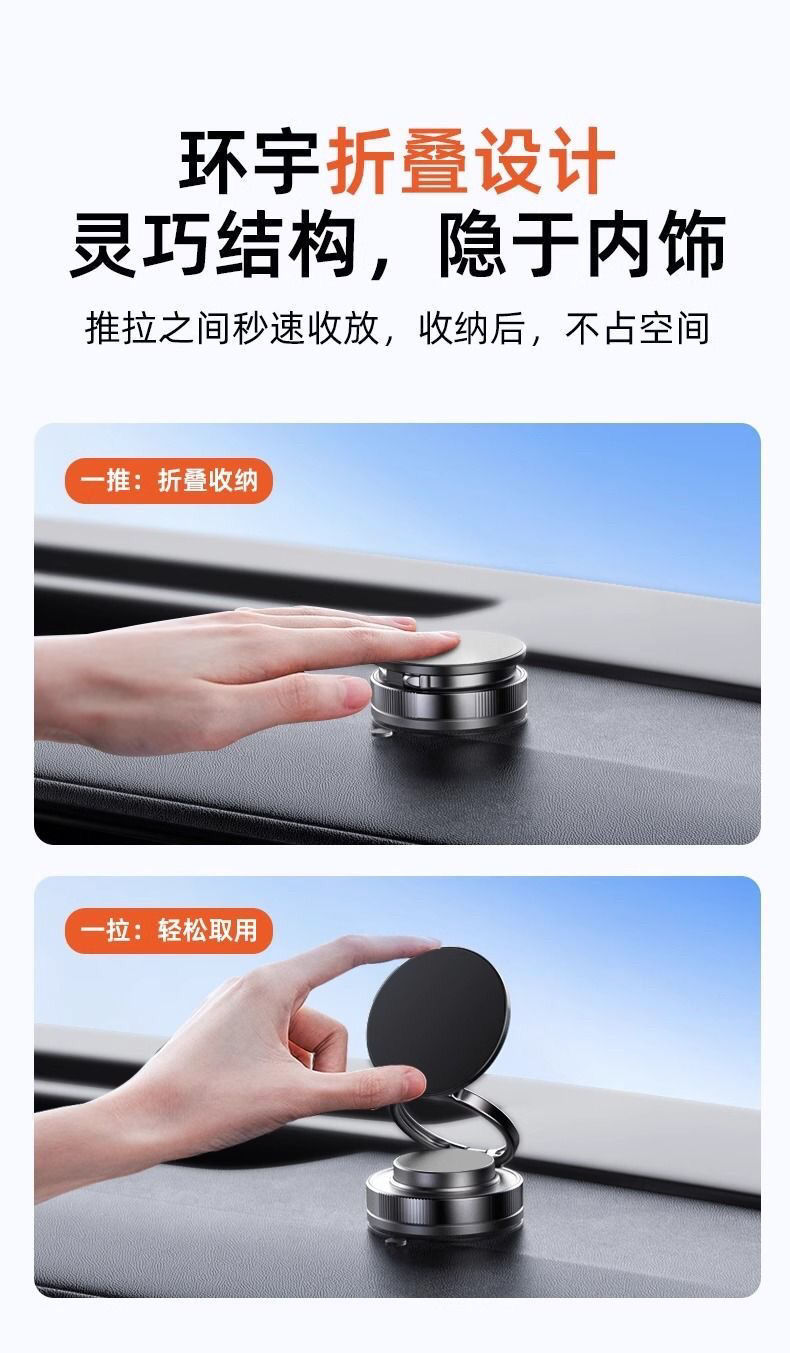 环宇折叠设计
灵巧结构，隐于内饰

推拉之间秒速收放，收纳后，不占空间

一推：折叠收纳

一拉：轻松取用