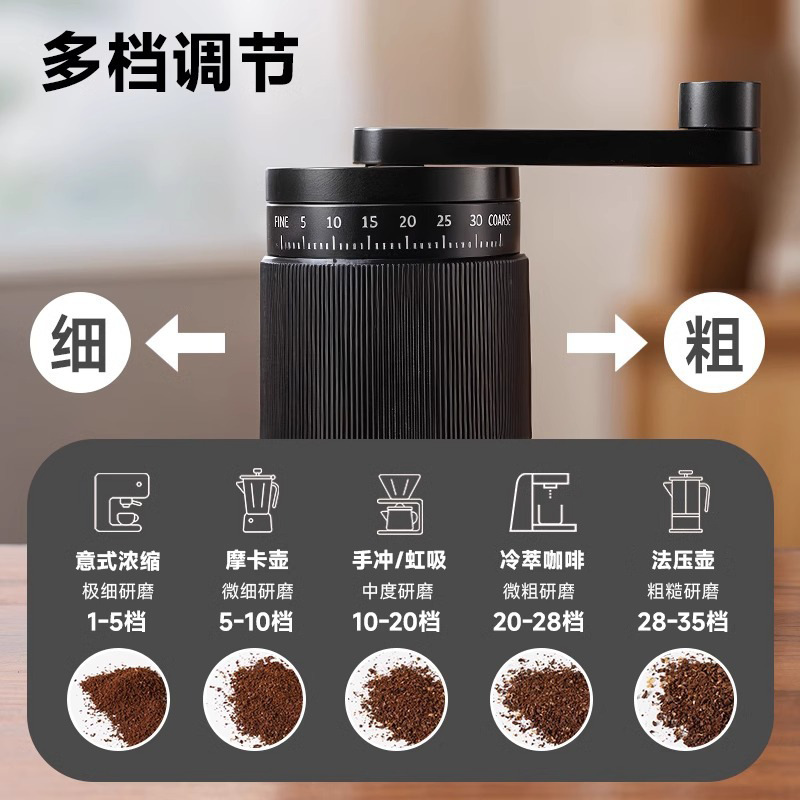 多档调节

FINE 5 10 15 20 25 30 COARSE

细

粗

意式浓缩
极细研磨
1-5档

摩卡壶
微细研磨
5-10档

手冲/虹吸
中度研磨
10-20档

冷萃咖啡
微粗研磨
20-28档

法压壶
粗糙研磨
28-35档