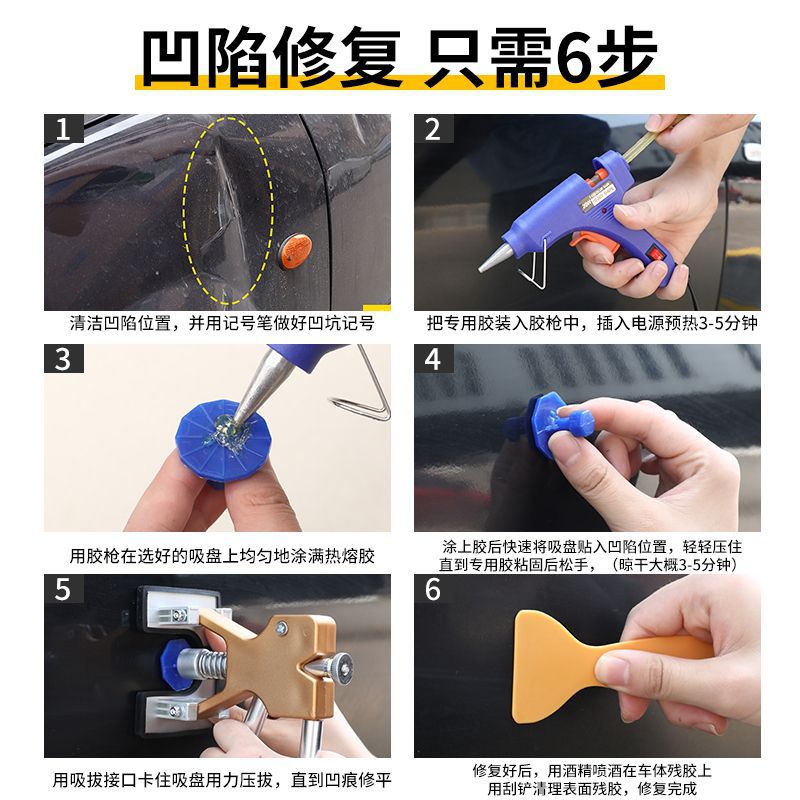 凹陷修复 只需6步

1
清洁凹陷位置，并用记号笔做好凹坑记号

2
把专用胶装入胶枪中，插入电源预热3-5分钟

3
用胶枪在选好的吸盘上均匀地涂满热熔胶

4
涂上胶后快速将吸盘贴入凹陷位置，轻轻压住直到专用胶粘固后松手，（晾干大概3-5分钟）

5
用吸拔接口卡住吸盘用力压拔，直到凹痕修平

6
修复好后，用酒精喷洒在车体残胶上用刮铲清理表面残胶，修复完成