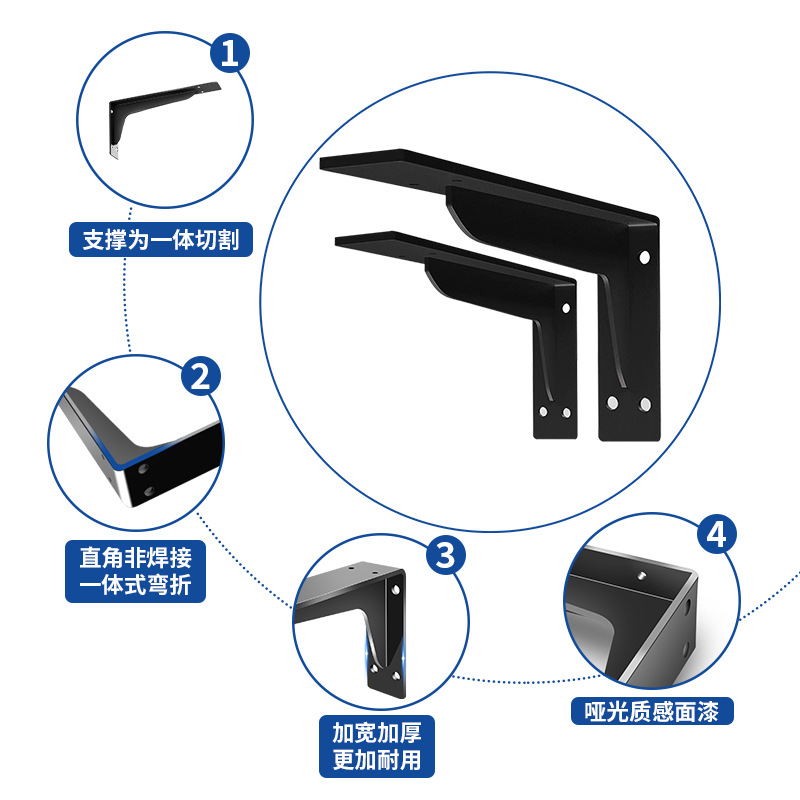 1

支撑为一体切割

2

直角非焊接
一体式弯折

3

加宽加厚
更加耐用

4

哑光质感面漆