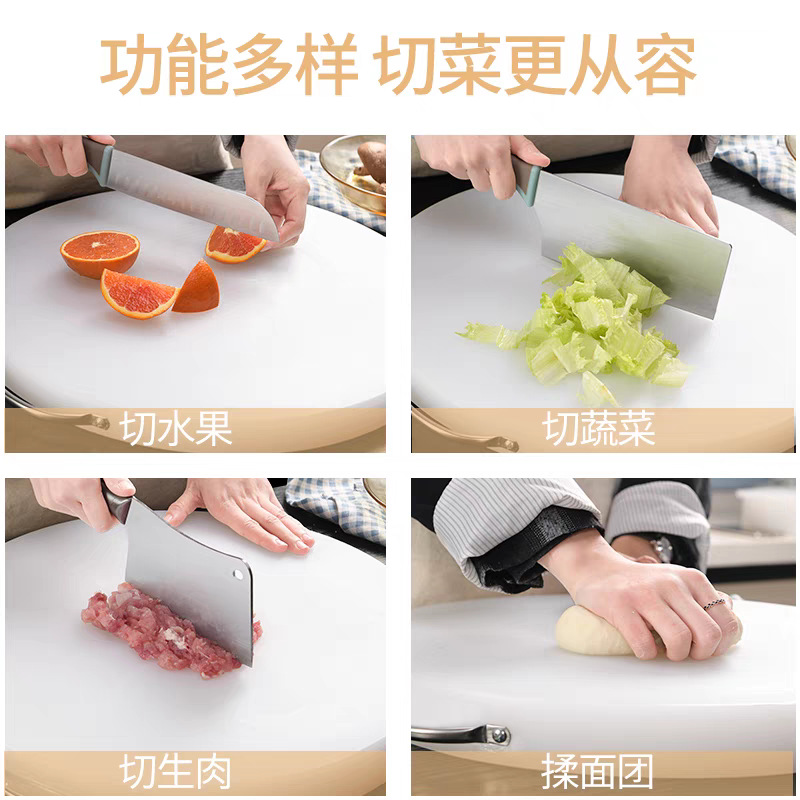 功能多样 切菜更从容

切水果

切蔬菜

切生肉

揉面团