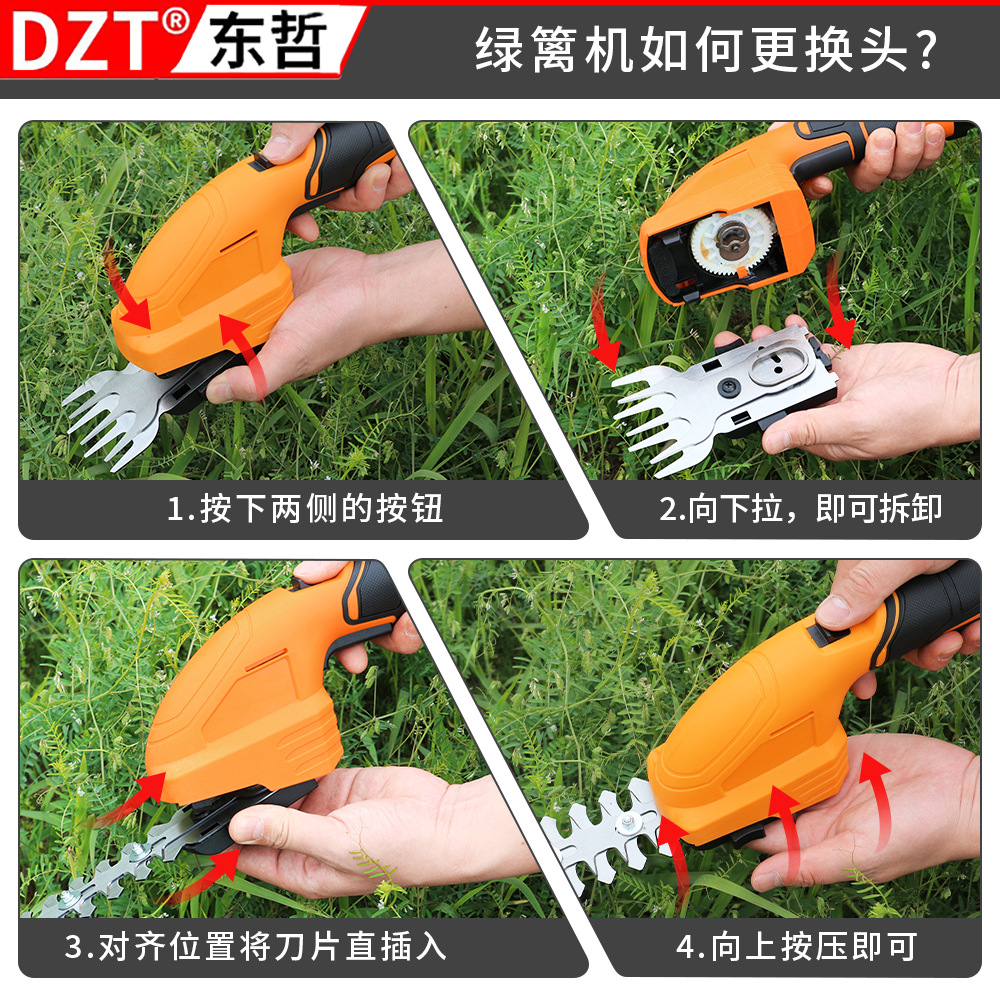 DZT® 东哲

绿篱机如何更换头?

1.按下两侧的按钮

2.向下拉，即可拆卸

3.对齐位置将刀片直插入

4.向上按压即可