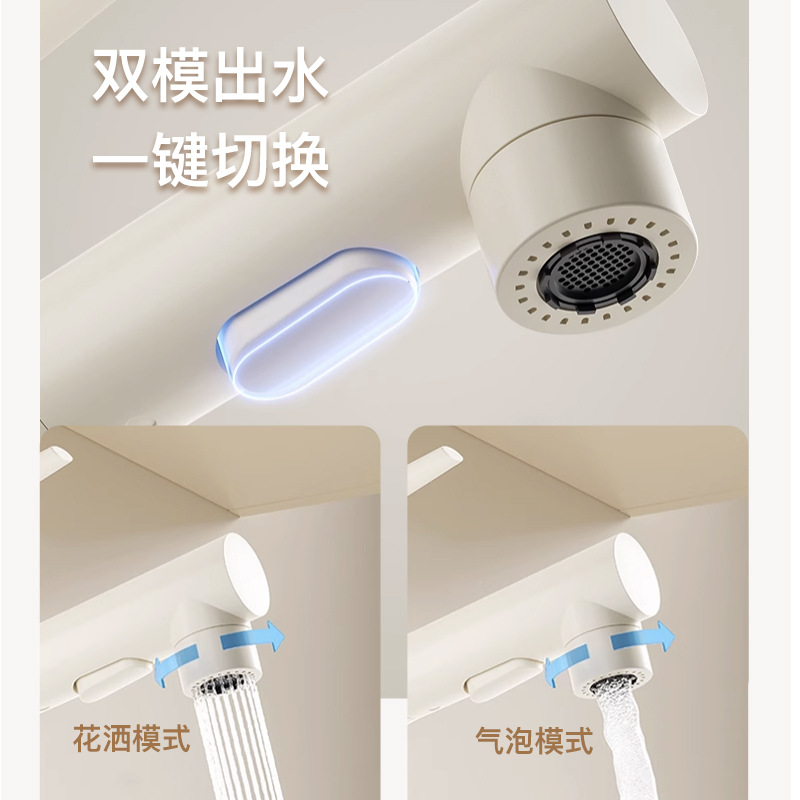 双模出水
一键切换

花洒模式

气泡模式