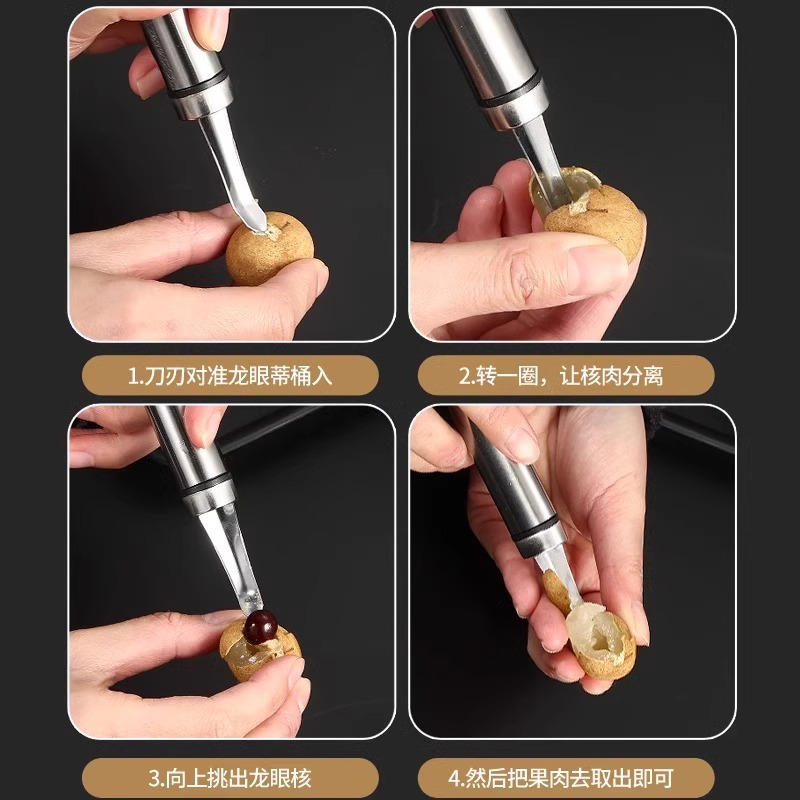 1.刀刃对准龙眼蒂桶入

2.转一圈，让核肉分离

3.向上挑出龙眼核

4.然后把果肉去取出即可