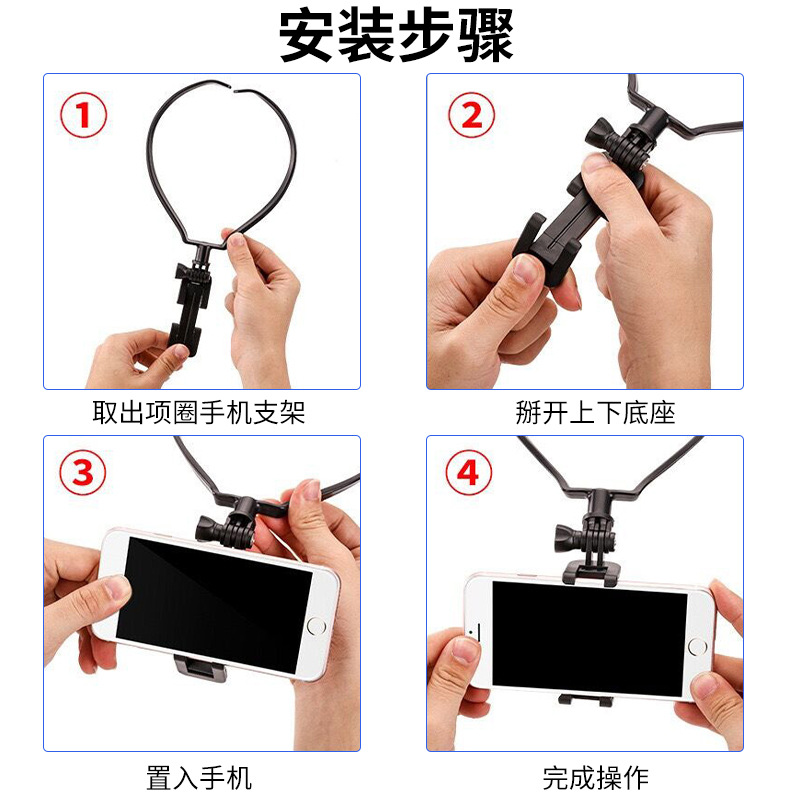 安装步骤

1

取出项圈手机支架

2

掰开上下底座

3

置入手机

4

完成操作