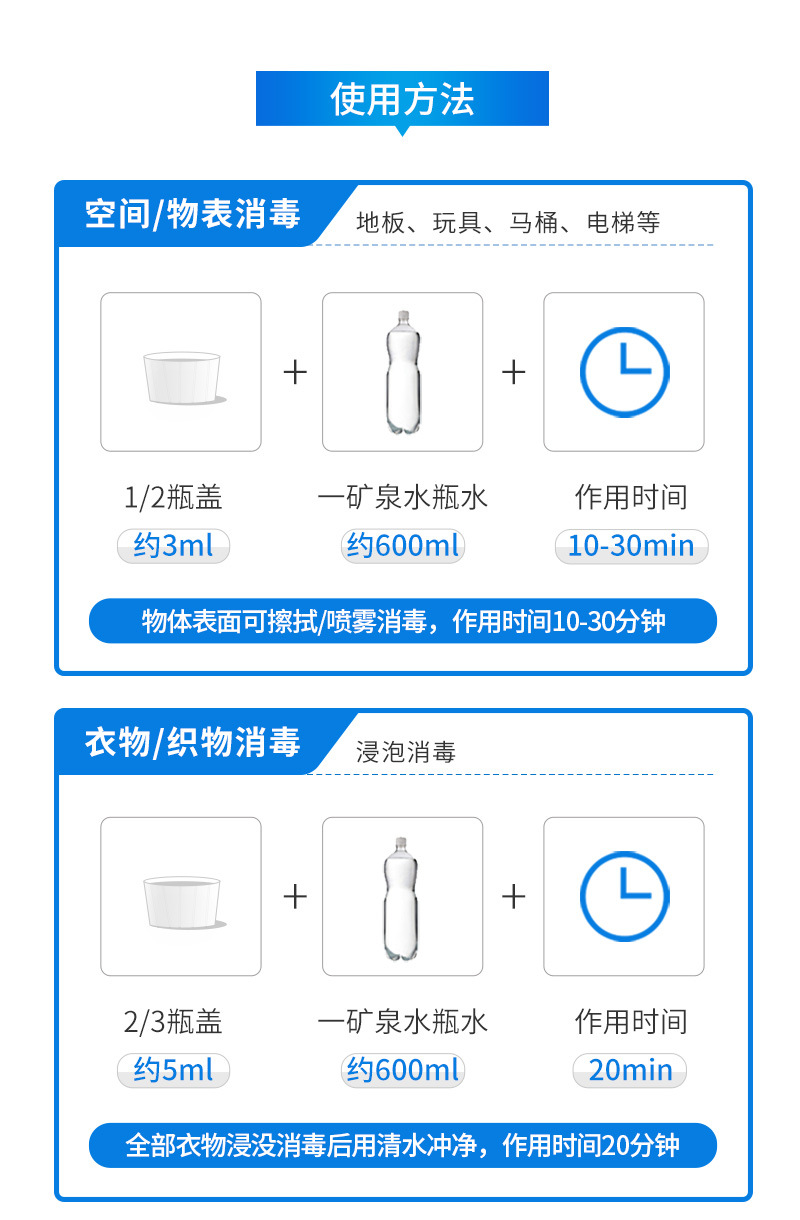 使用方法

空间/物表消毒
地板、玩具、马桶、电梯等

+ +

1/2瓶盖
约3ml

一矿泉水瓶水
约600ml

作用时间
10-30min

物体表面可擦拭/喷雾消毒，作用时间10-30分钟

衣物/织物消毒
浸泡消毒

+ +

2/3瓶盖
约5ml

一矿泉水瓶水
约600ml

作用时间
20min

全部衣物浸没消毒后用清水冲净，作用时间20分钟