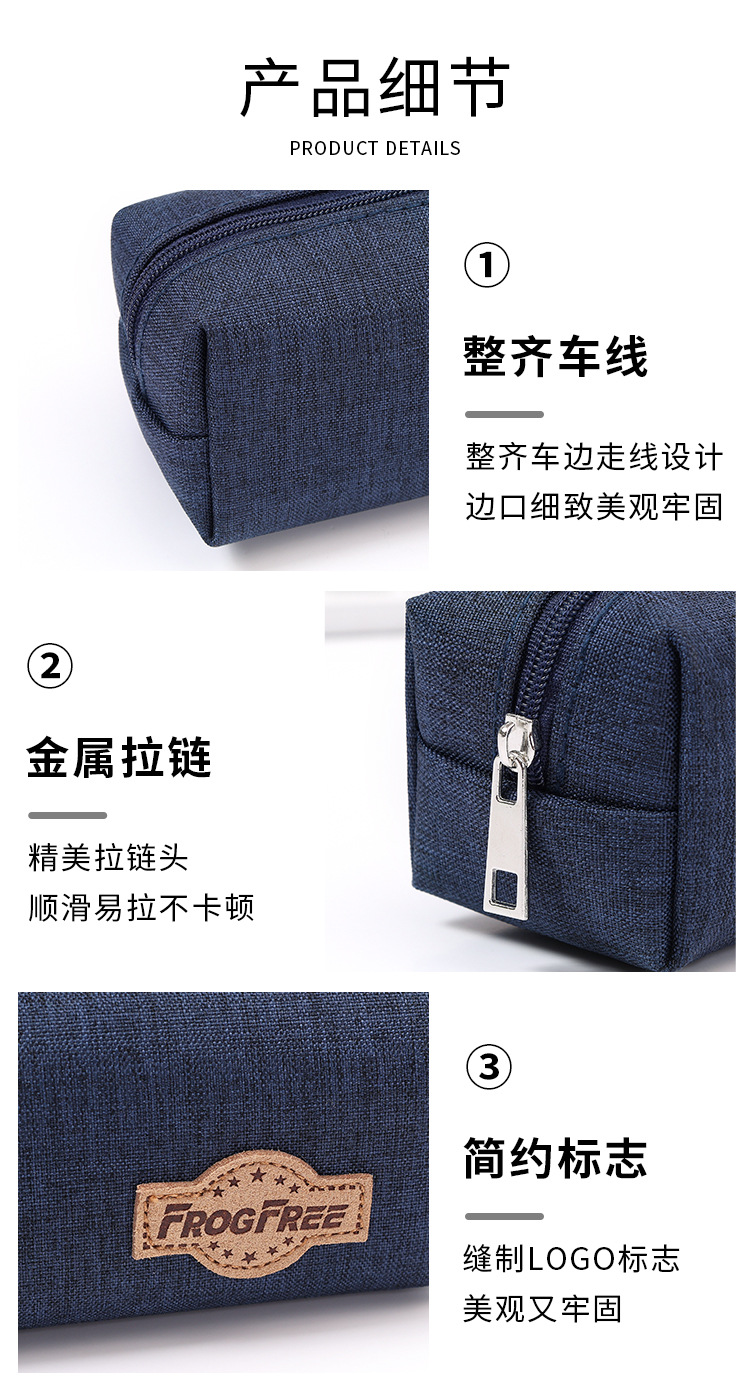 产品细节
PRODUCT DETAILS

①

整齐车线

整齐车边走线设计
边口细致美观牢固

②

金属拉链

精美拉链头
顺滑易拉不卡顿

FROGFREE

③

简约标志

缝制LOGO标志
美观又牢固