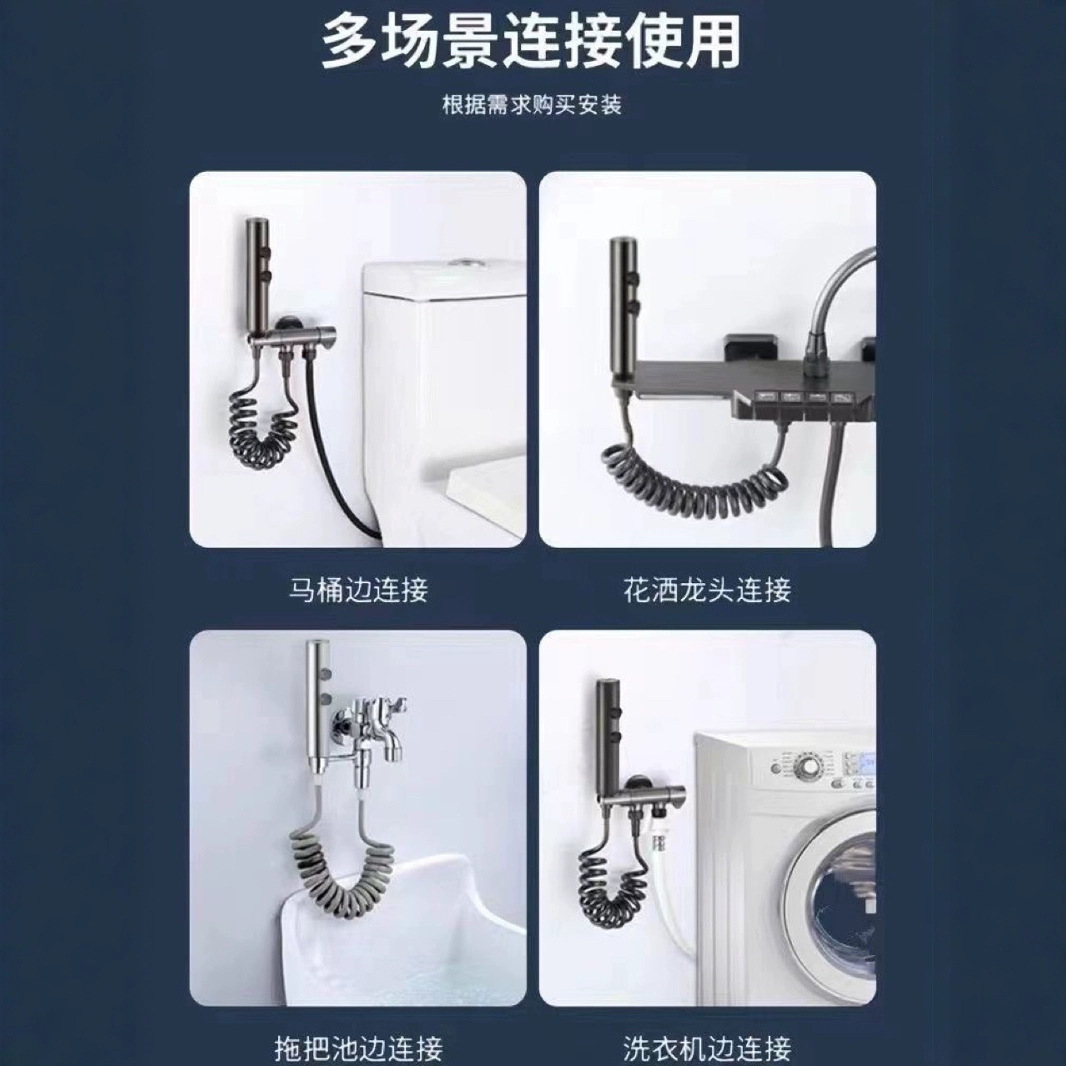 多场景连接使用

根据需求购买安装

马桶边连接

花洒龙头连接

拖把池边连接

洗衣机边连接