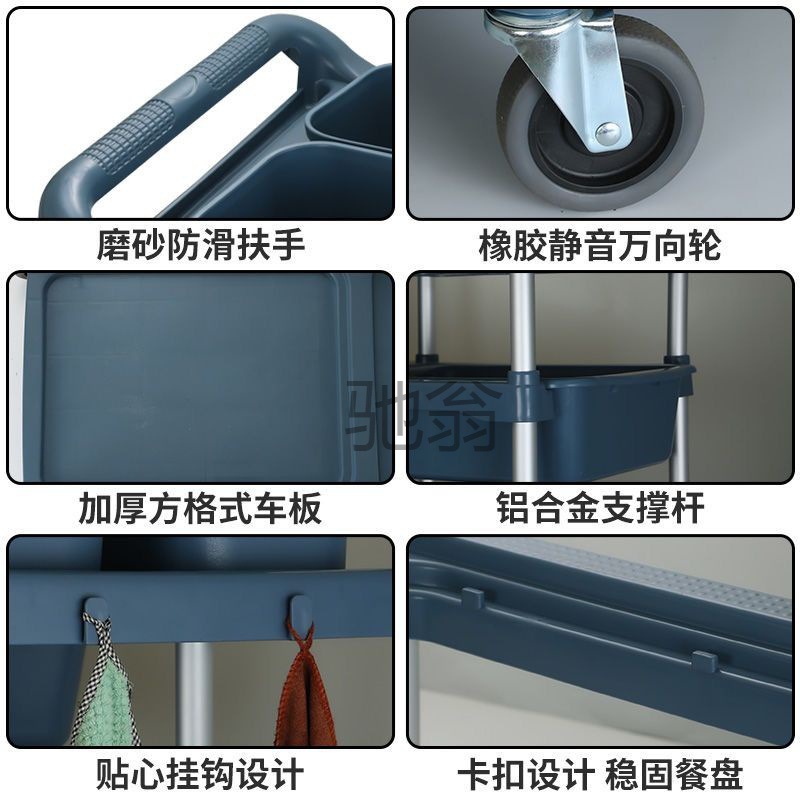 磨砂防滑扶手

橡胶静音万向轮

驰翁

加厚方格式车板

铝合金支撑杆

贴心挂钩设计

卡扣设计 稳固餐盘