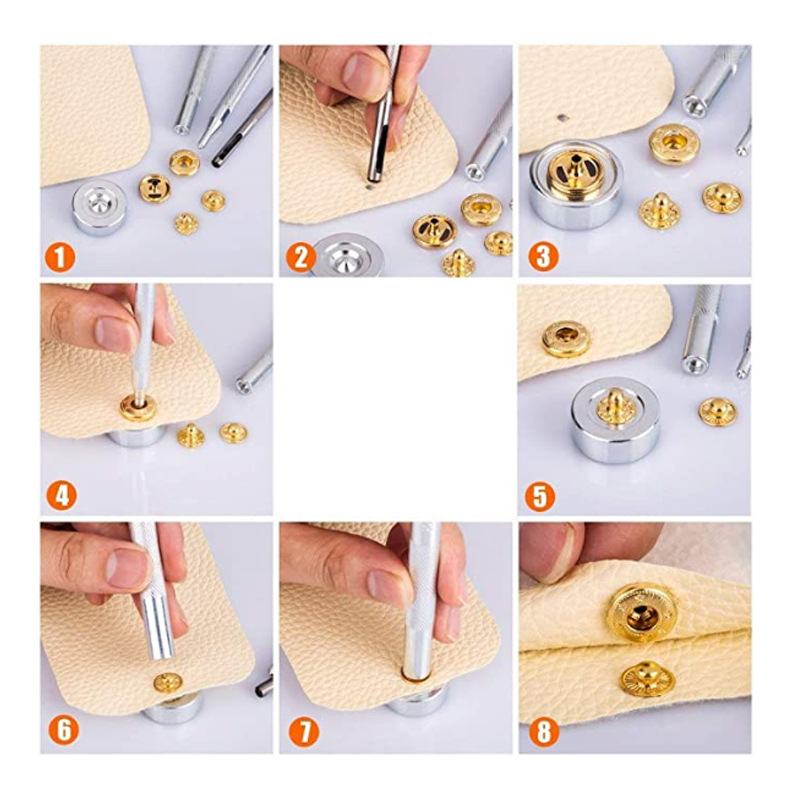 1
2
3
4
5
6
7
8