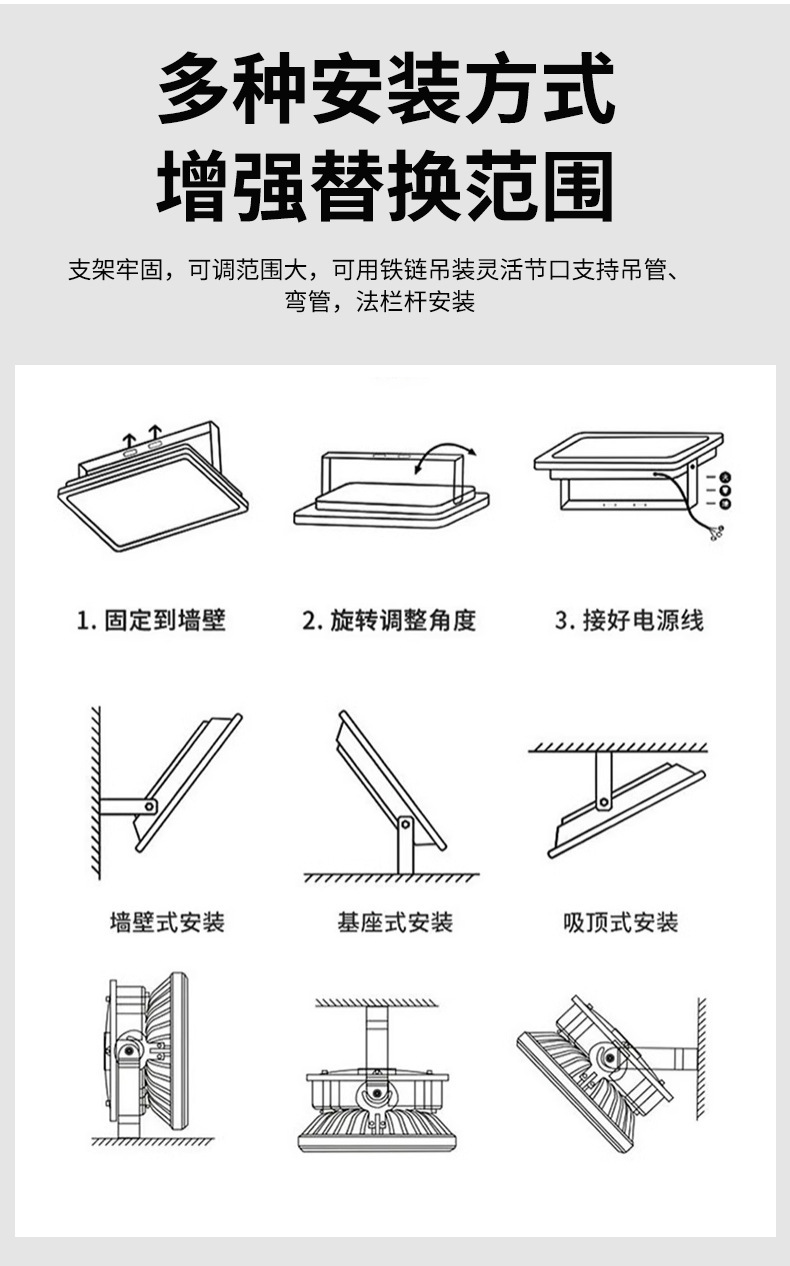 多种安装方式
增强替换范围

支架牢固，可调范围大，可用铁链吊装灵活节口支持吊管、弯管，法栏杆安装

1. 固定到墙壁

2. 旋转调整角度

3. 接好电源线

墙壁式安装

基座式安装

吸顶式安装