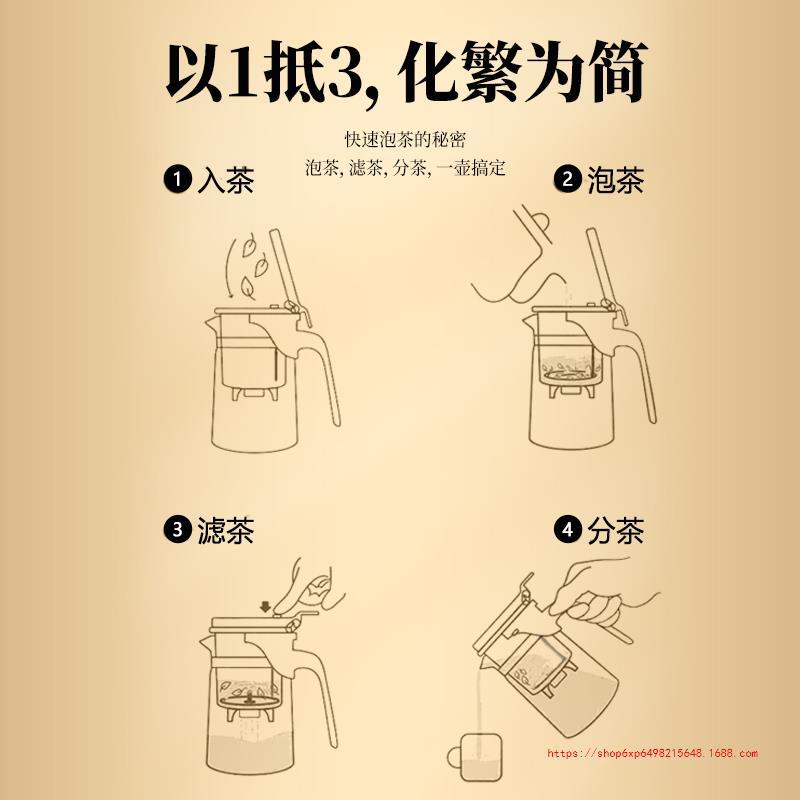 以1抵3, 化繁为简

快速泡茶的秘密

泡茶, 滤茶, 分茶, 一壶搞定

❶ 入茶

❷ 泡茶

❸ 滤茶

❹ 分茶

https://shop6xp6498215648.1688.com