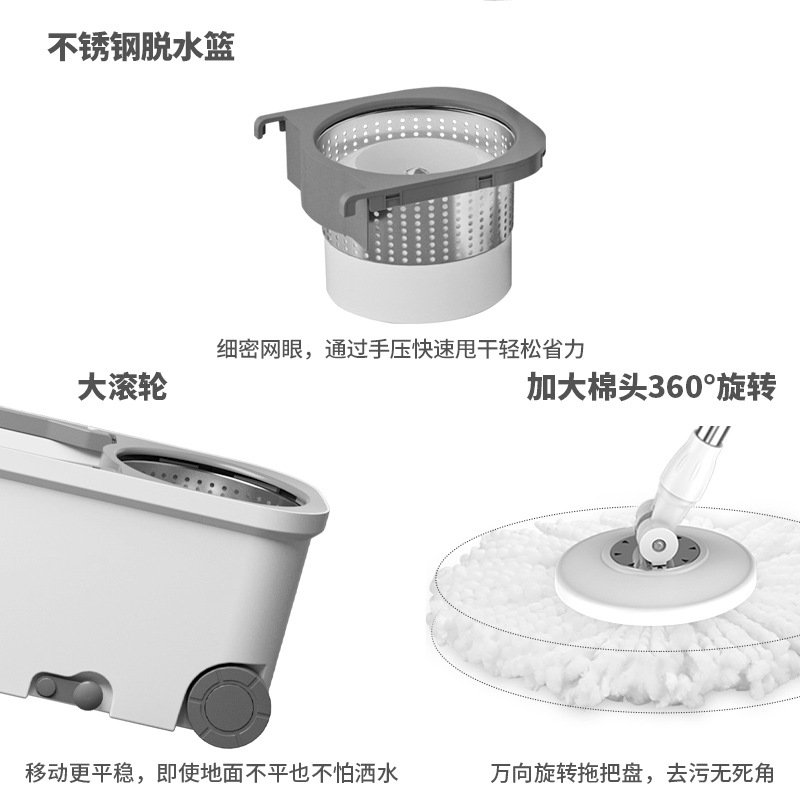 不锈钢脱水篮

细密网眼，通过手压快速甩干轻松省力

大滚轮

加大棉头360°旋转

移动更平稳，即使地面不平也不怕洒水

万向旋转拖把盘，去污无死角