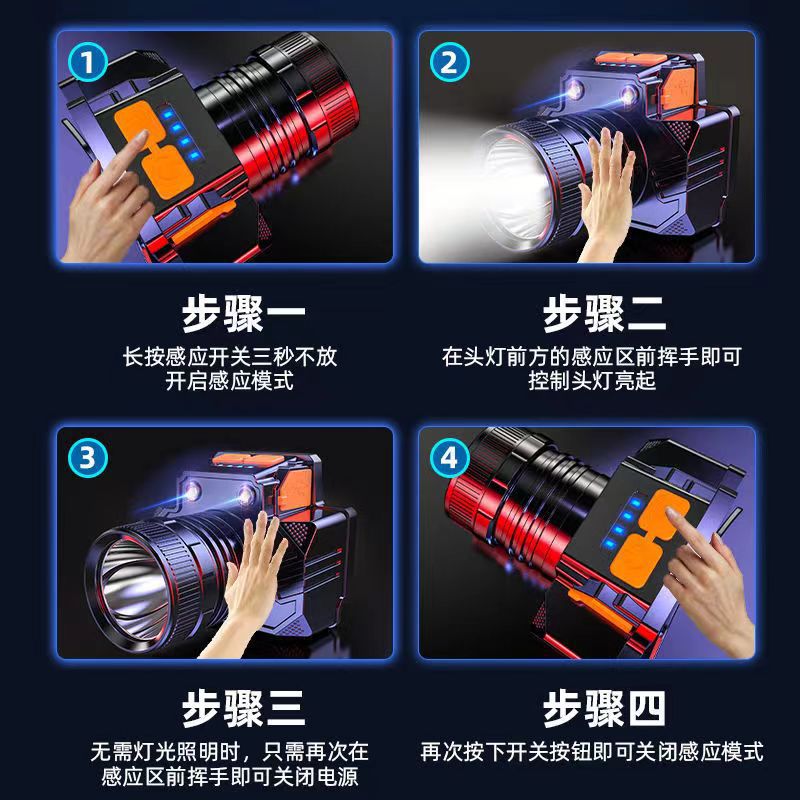 1

步骤一
长按感应开关三秒不放
开启感应模式

2

步骤二
在头灯前方的感应区前挥手即可
控制头灯亮起

3

步骤三
无需灯光照明时，只需再次在
感应区前挥手即可关闭电源

4

步骤四
再次按下开关按钮即可关闭感应模式