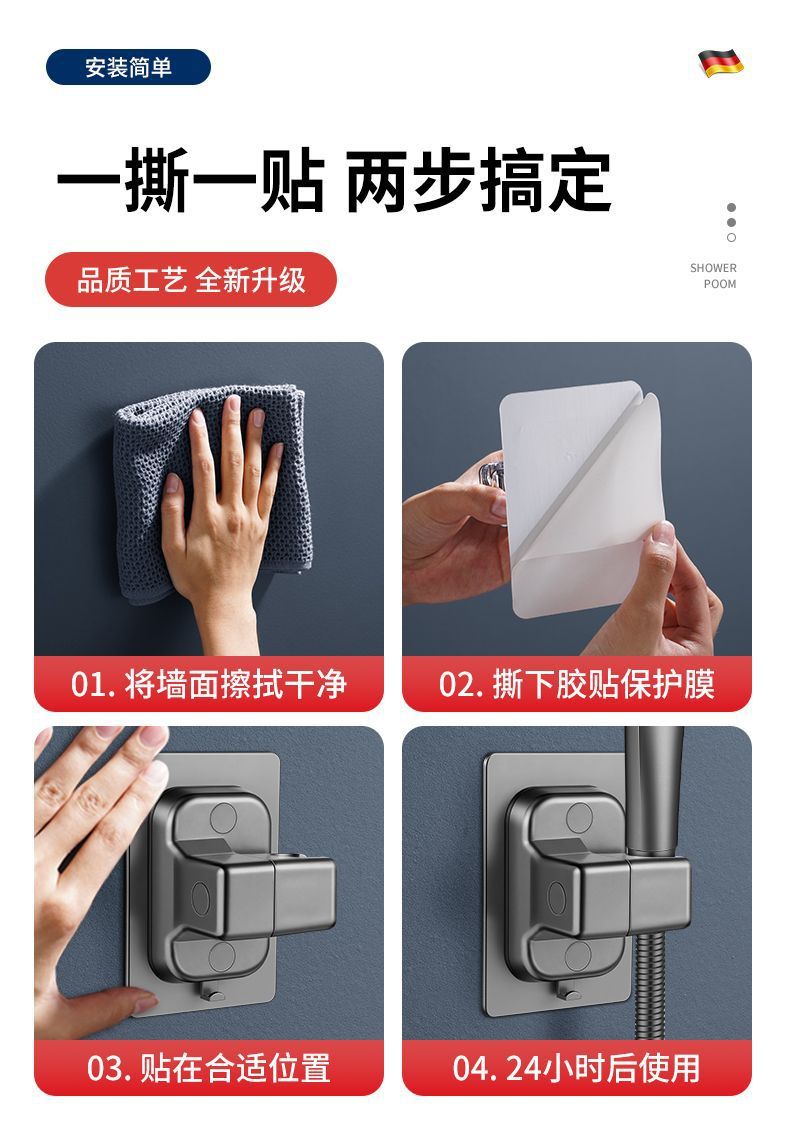 安装简单

一撕一贴 两步搞定

品质工艺 全新升级

SHOWER POOM

01. 将墙面擦拭干净

02. 撕下胶贴保护膜

03. 贴在合适位置

04. 24小时后使用