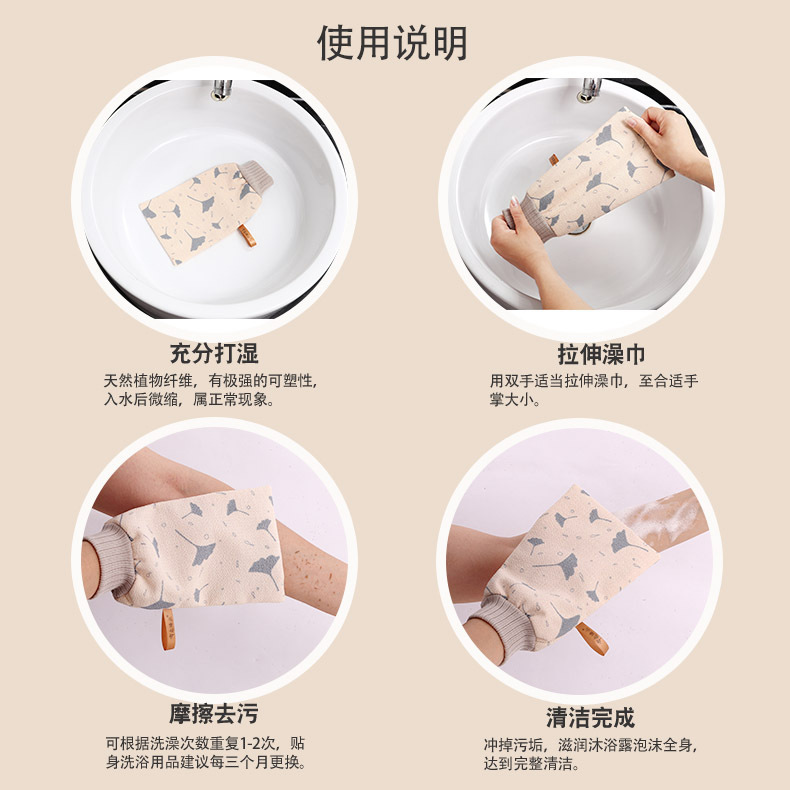 使用说明

充分打湿
天然植物纤维，有极强的可塑性，入水后微缩，属正常现象。

拉伸澡巾
用双手适当拉伸澡巾，至合适手掌大小。

摩擦去污
可根据洗澡次数重复1-2次，贴身洗浴用品建议每三个月更换。

清洁完成
冲掉污垢，滋润沐浴露泡沫全身，达到完整清洁。