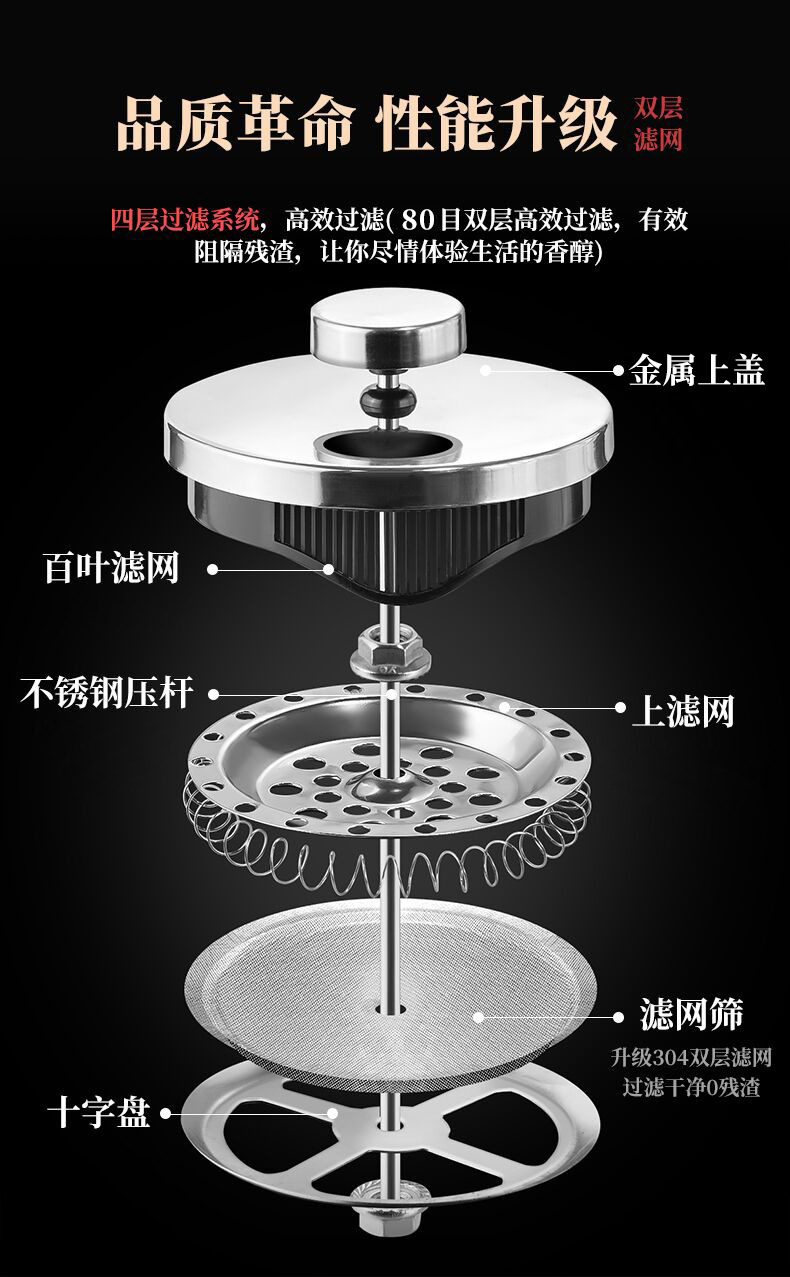 品质革命 性能升级 双层滤网

四层过滤系统，高效过滤( 80目双层高效过滤，有效阻隔残渣，让你尽情体验生活的香醇)

金属上盖

百叶滤网

不锈钢压杆

上滤网

滤网筛

升级304双层滤网
过滤干净0残渣

十字盘