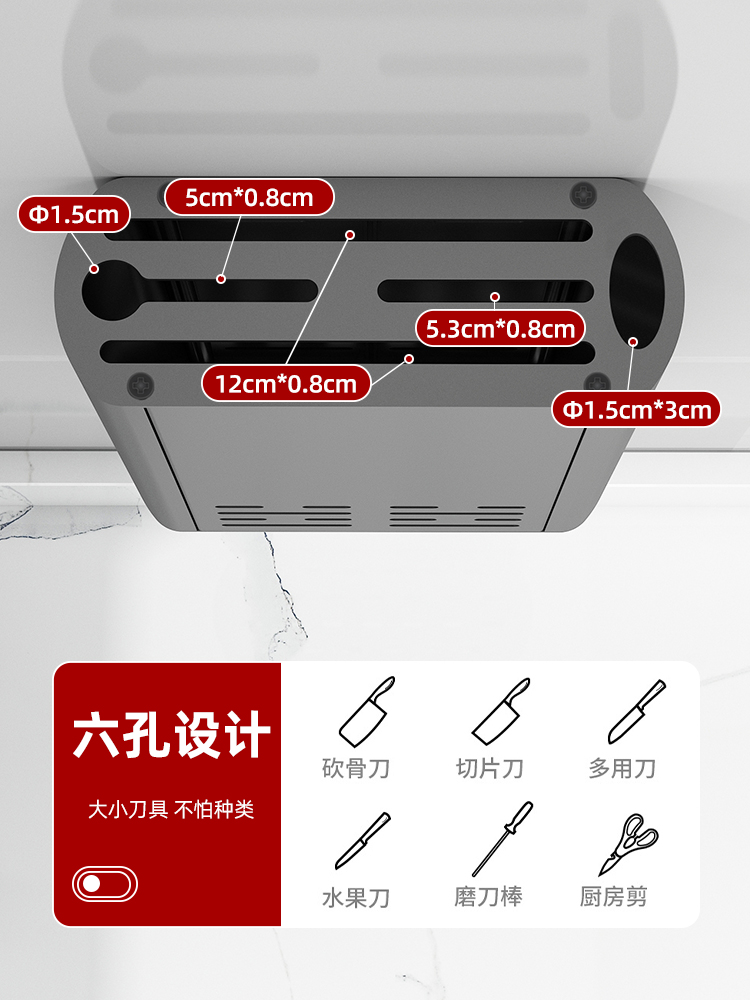 Φ1.5cm
5cm*0.8cm
5.3cm*0.8cm
12cm*0.8cm
Φ1.5cm*3cm

六孔设计
大小刀具 不怕种类

砍骨刀
切片刀
多用刀
水果刀
磨刀棒
厨房剪