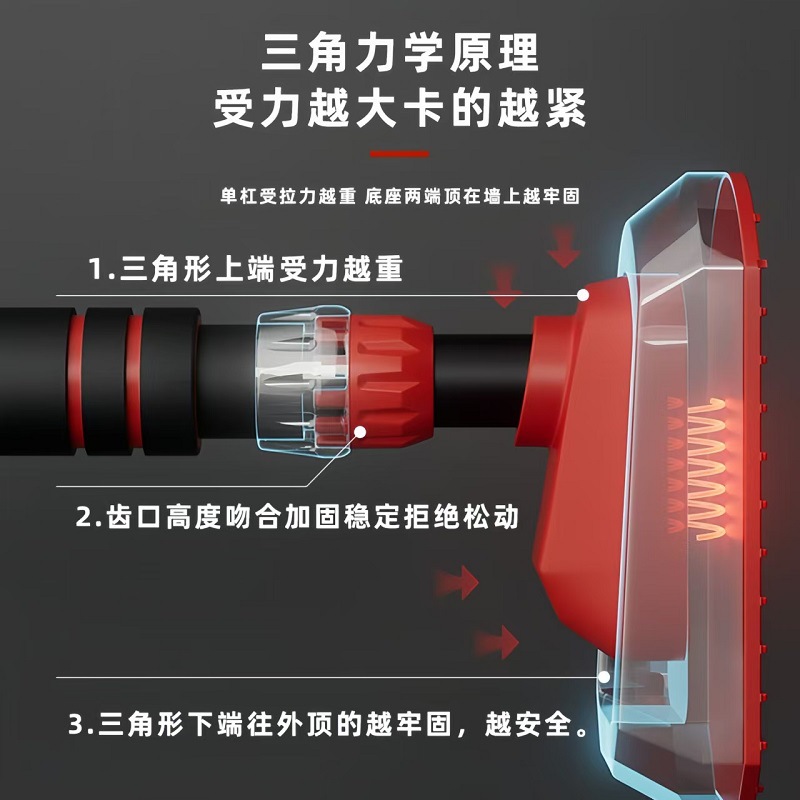 三角力学原理
受力越大卡的越紧

单杠受拉力越重 底座两端顶在墙上越牢固

1.三角形上端受力越重

2.齿口高度吻合加固稳定拒绝松动

3.三角形下端往外顶的越牢固，越安全。