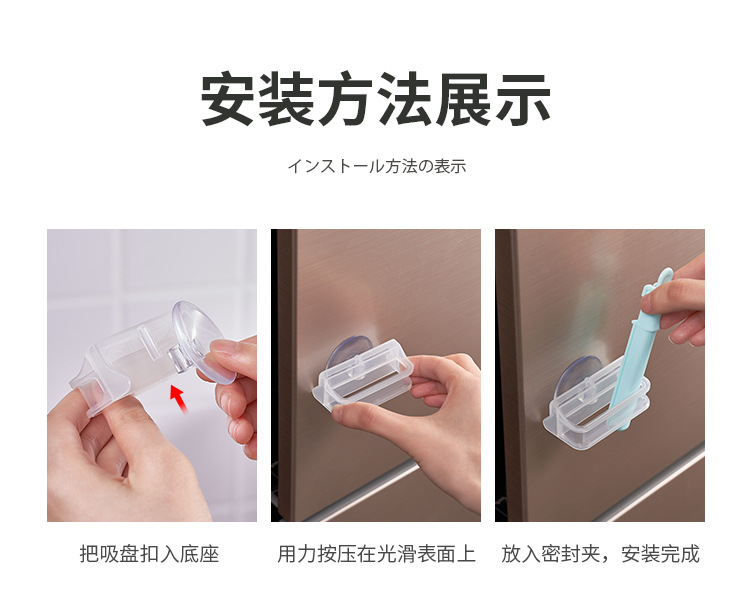 安装方法展示

インストール方法の表示

把吸盘扣入底座

用力按压在光滑表面上

放入密封夹，安装完成