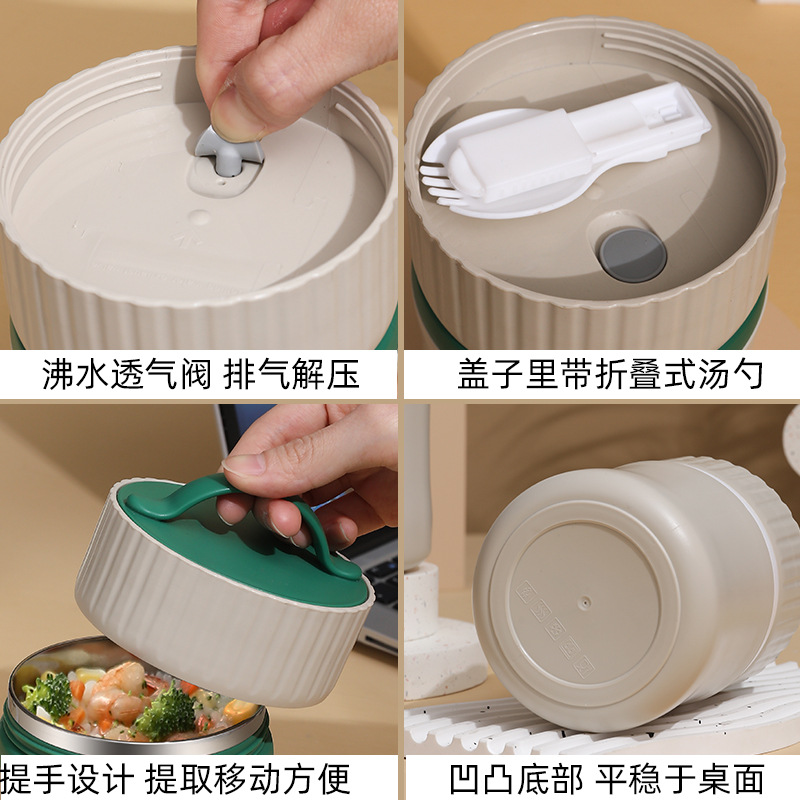 沸水透气阀 排气解压

盖子里带折叠式汤勺

提手设计 提取移动方便

凹凸底部 平稳于桌面